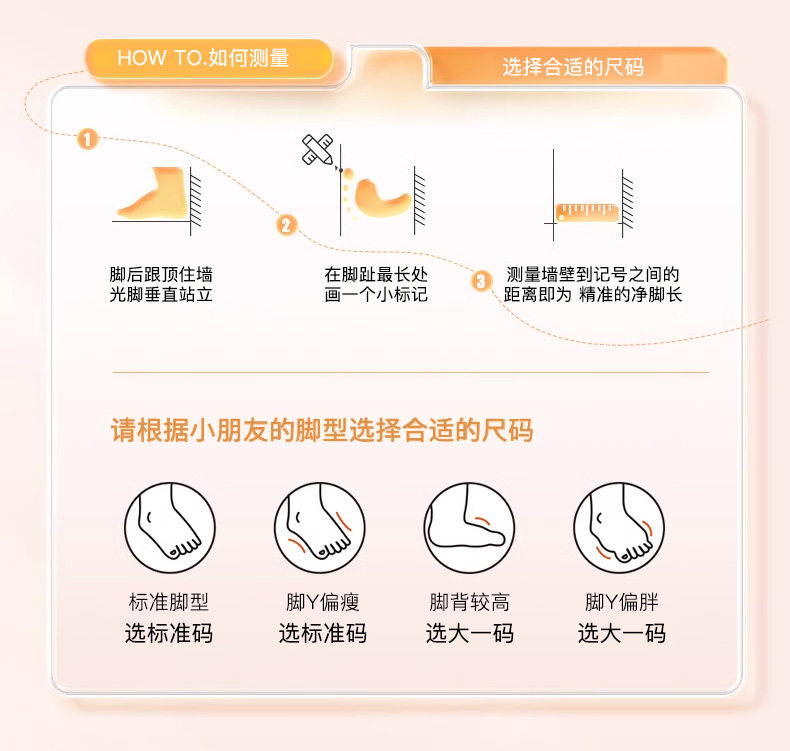 HOW TO.如何测量

选择合适的尺码

1
脚后跟顶住墙
光脚垂直站立

2
在脚趾最长处
画一个小标记

3
测量墙壁到记号之间的
距离即为 精准的净脚长

请根据小朋友的脚型选择合适的尺码

标准脚型
选标准码

脚Y偏瘦
选标准码

脚背较高
选大一码

脚Y偏胖
选大一码