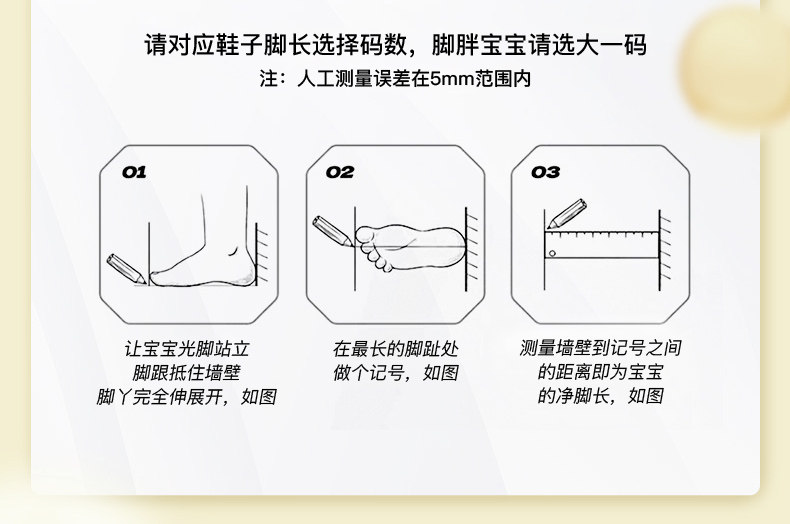 请对应鞋子脚长选择码数，脚胖宝宝请选大一码
注：人工测量误差在5mm范围内

01

让宝宝光脚站立
脚跟抵住墙壁
脚丫完全伸展开，如图

02

在最长的脚趾处
做个记号，如图

03

测量墙壁到记号之间
的距离即为宝宝
的净脚长，如图