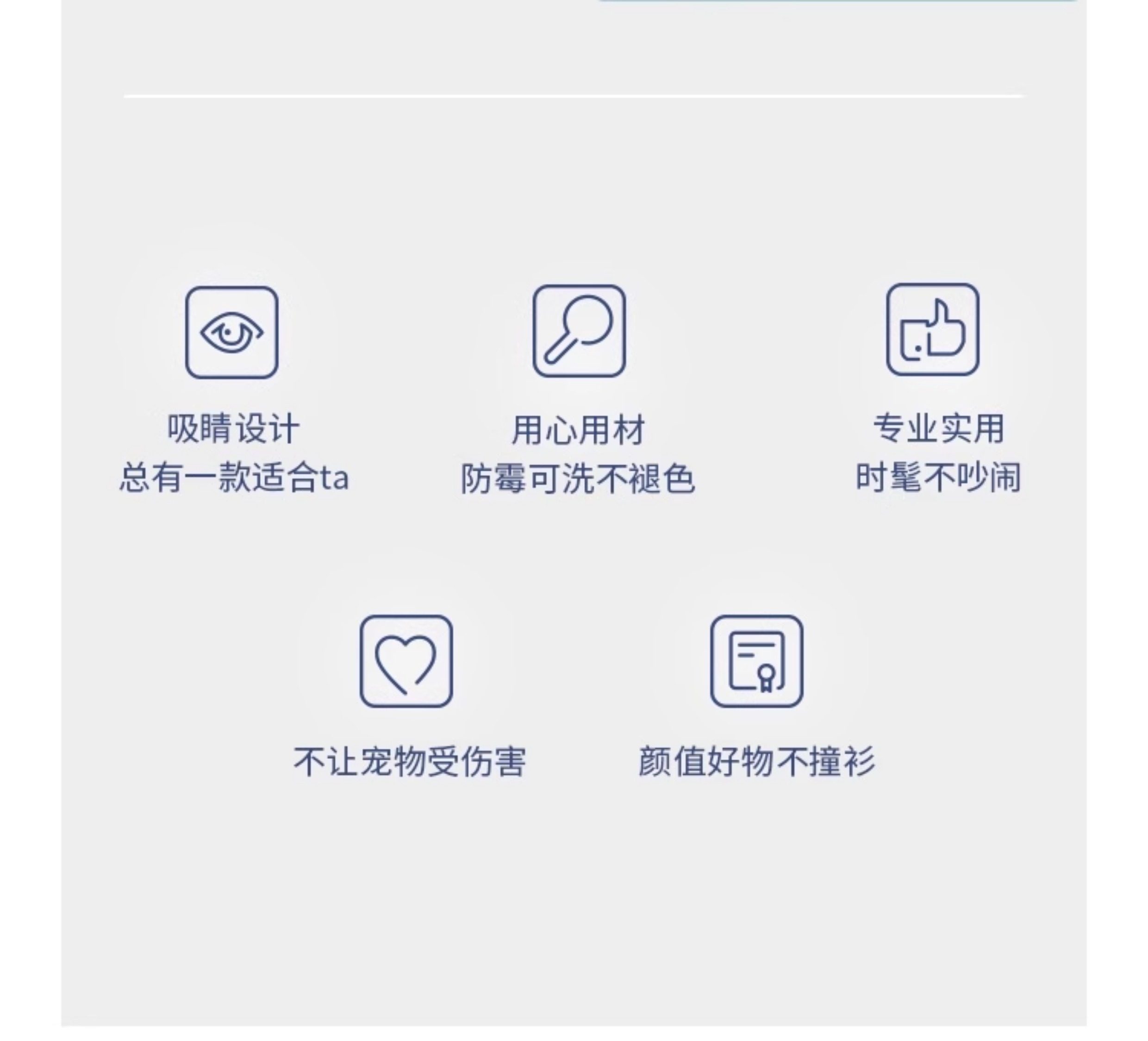 吸睛设计
总有一款适合ta

用心用材
防霉可洗不褪色

专业实用
时髦不吵闹

不让宠物受伤害

颜值好物不撞衫