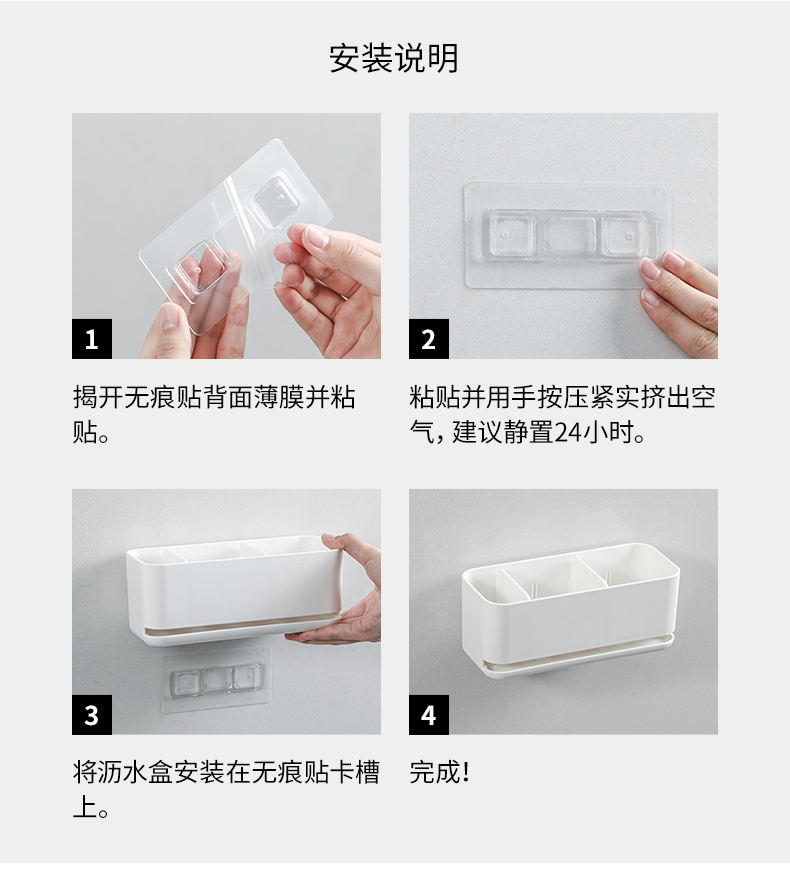 安装说明

1

揭开无痕贴背面薄膜并粘贴。

2

粘贴并用手按压紧实挤出空气，建议静置24小时。

3

将沥水盒安装在无痕贴卡槽上。

4

完成！