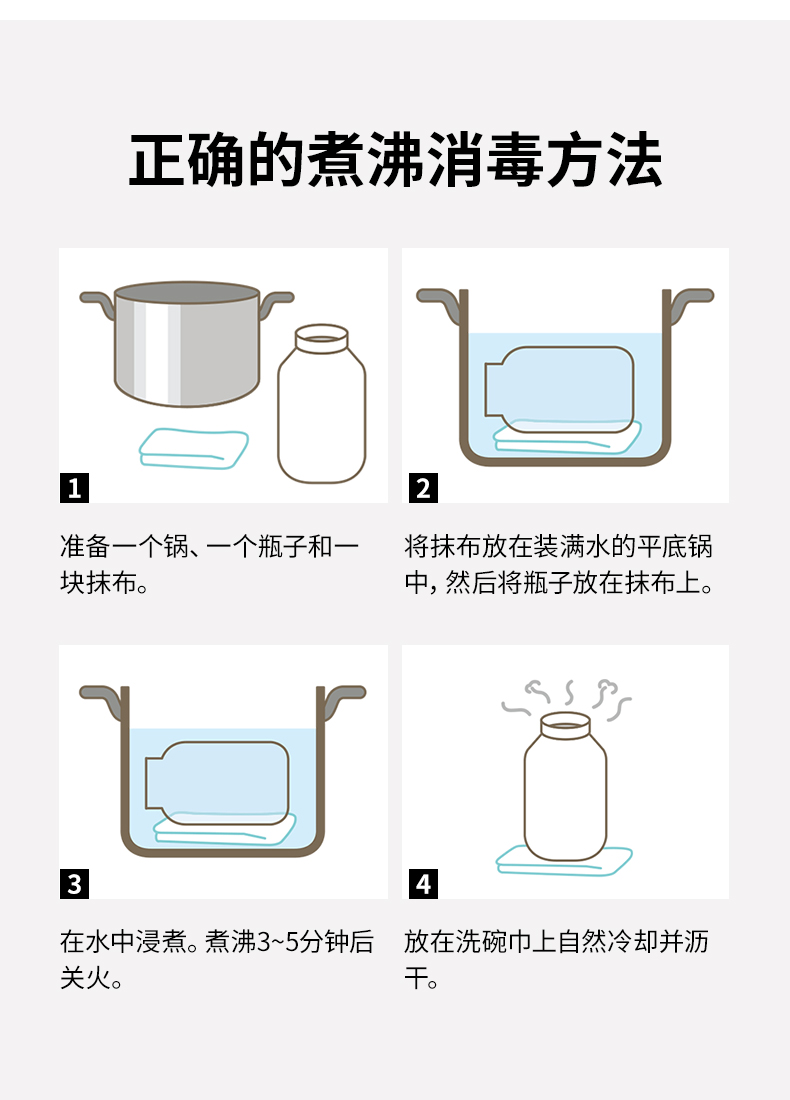 正确的煮沸消毒方法

1

准备一个锅、一个瓶子和一块抹布。

2

将抹布放在装满水的平底锅中，然后将瓶子放在抹布上。

3

在水中浸煮。煮沸3~5分钟后关火。

4

放在洗碗巾上自然冷却并沥干。