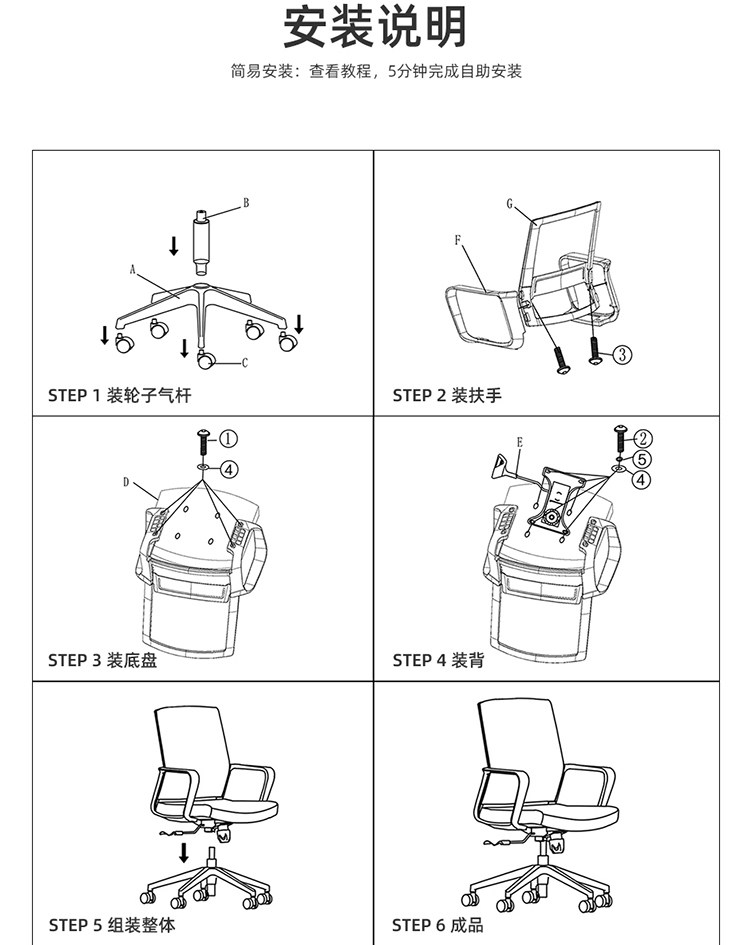 安装说明

简易安装：查看教程，5分钟完成自助安装

B
A
C
STEP 1 装轮子气杆

G
F
③
STEP 2 装扶手

①
④
D
STEP 3 装底盘

E
②
⑤
④
STEP 4 装背

STEP 5 组装整体

STEP 6 成品