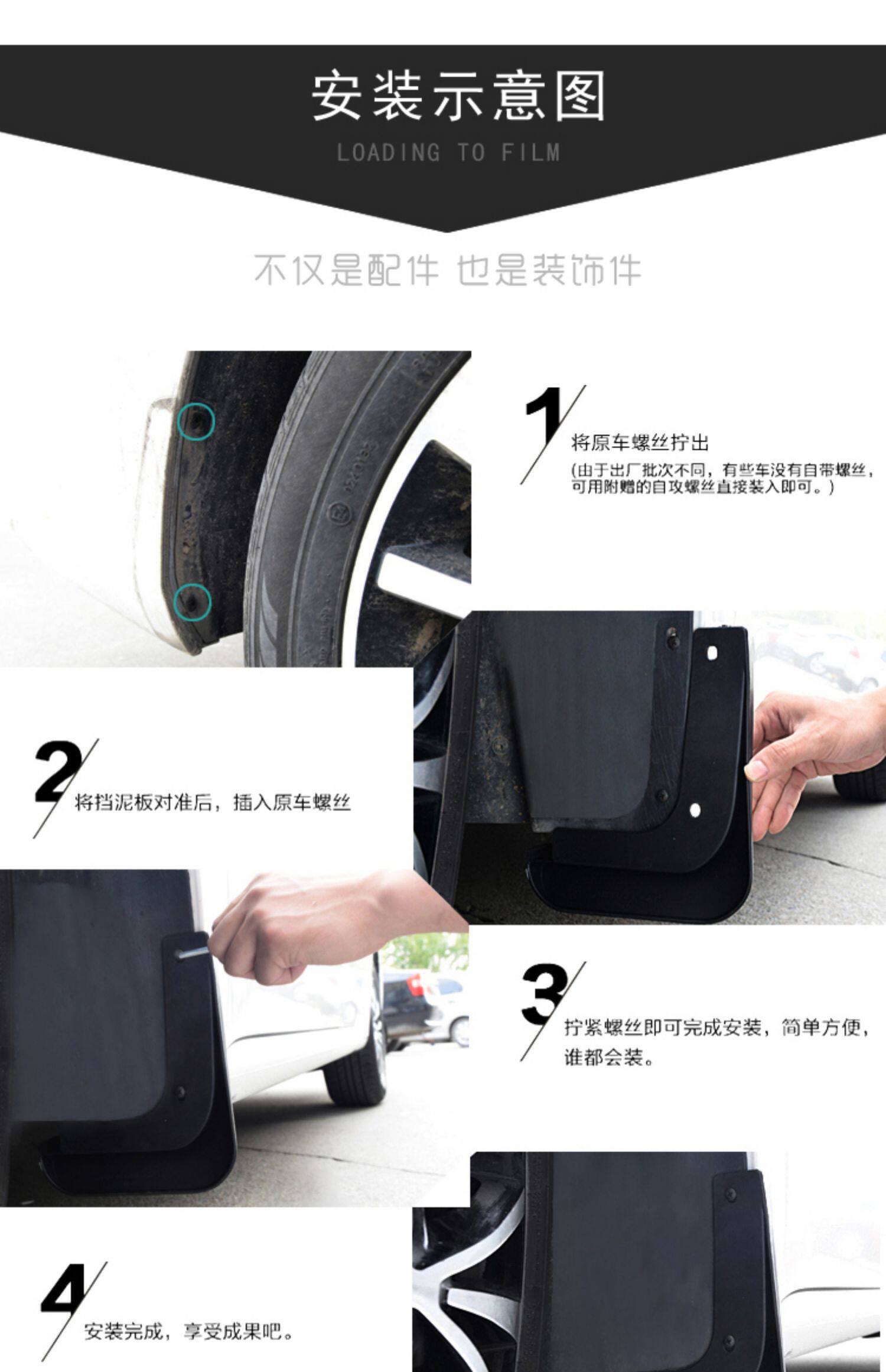 安装示意图

LOADING TO FILM

不仅是配件 也是装饰件

1

将原车螺丝拧出

(由于出厂批次不同，有些车没有自带螺丝，可用附赠的自攻螺丝直接装入即可。)

2

将挡泥板对准后，插入原车螺丝

3

拧紧螺丝即可完成安装，简单方便，谁都会装。

4

安装完成，享受成果吧。