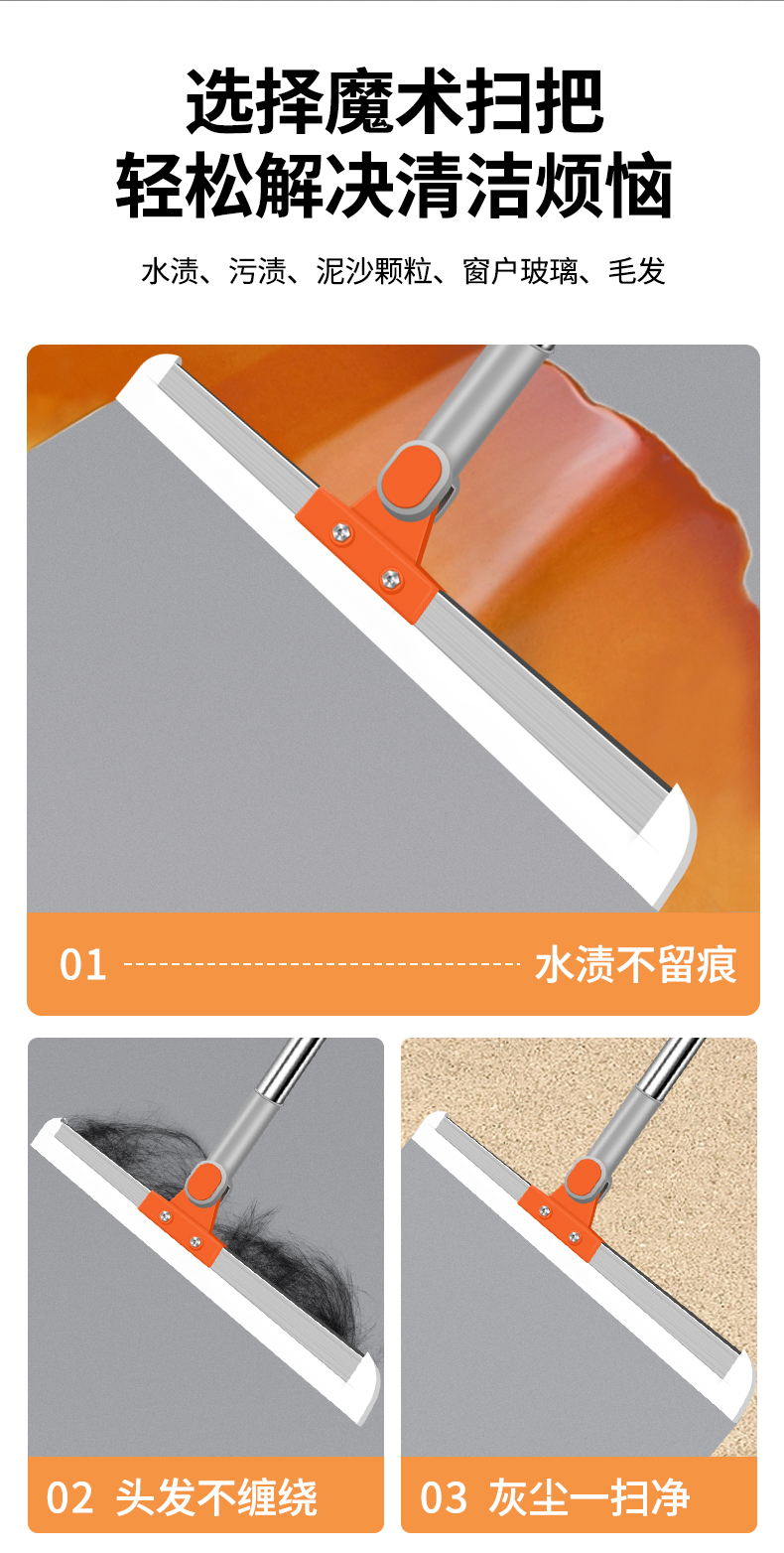 选择魔术扫把
轻松解决清洁烦恼

水渍、污渍、泥沙颗粒、窗户玻璃、毛发

01 水渍不留痕

02 头发不缠绕

03 灰尘一扫净