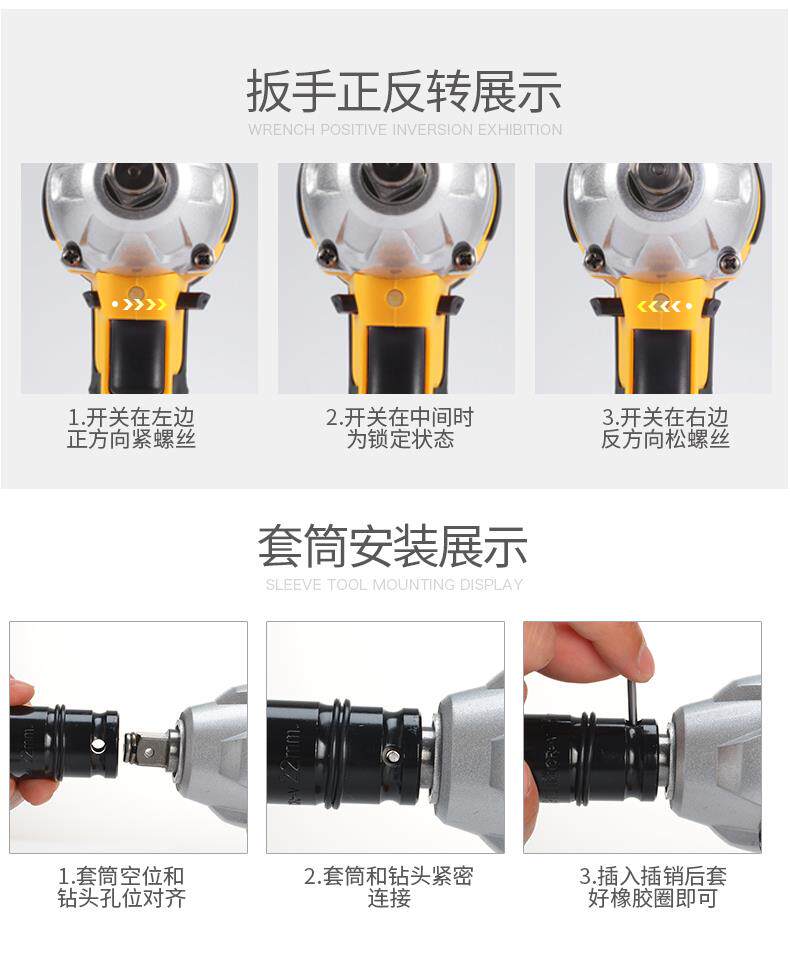 扳手正反转展示
WRENCH POSITIVE INVERSION EXHIBITION

1.开关在左边
正方向紧螺丝

2.开关在中间时
为锁定状态

3.开关在右边
反方向松螺丝

套筒安装展示
SLEEVE TOOL MOUNTING DISPLAY

1.套筒空位和
钻头孔位对齐

2.套筒和钻头紧密
连接

3.插入插销后套
好橡胶圈即可