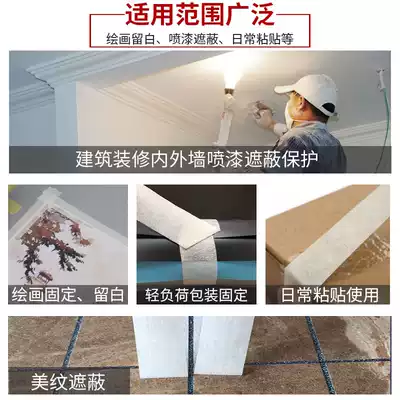 适用范围广泛

绘画留白、喷漆遮蔽、日常粘贴等

建筑装修内外墙喷漆遮蔽保护

绘画固定、留白

轻负荷包装固定

日常粘贴使用

美纹遮蔽