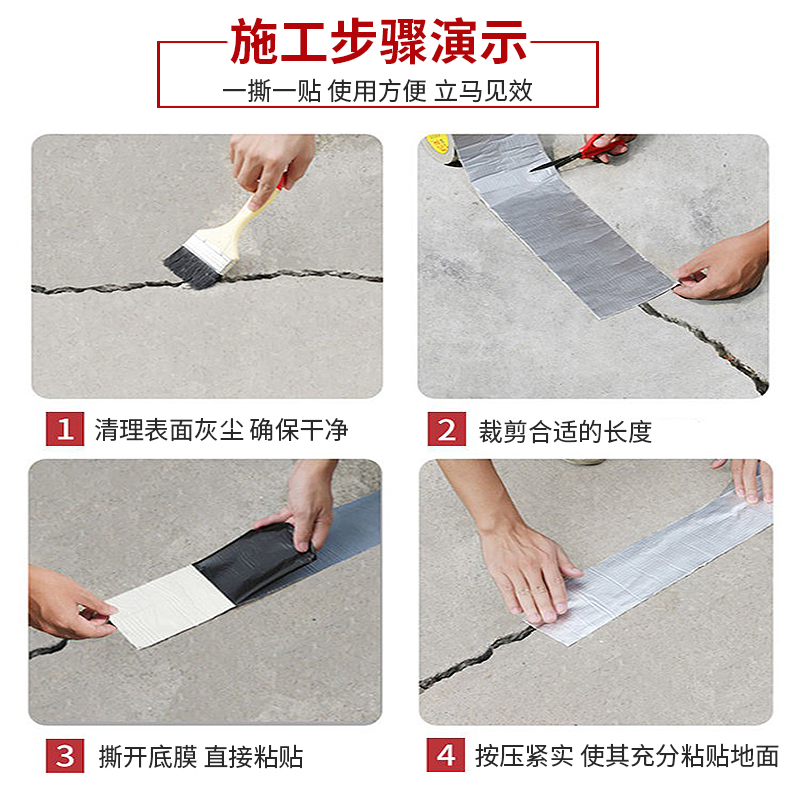 施工步骤演示

一撕一贴 使用方便 立马见效

1 清理表面灰尘 确保干净

2 裁剪合适的长度

3 撕开底膜 直接粘贴

4 按压紧实 使其充分粘贴地面