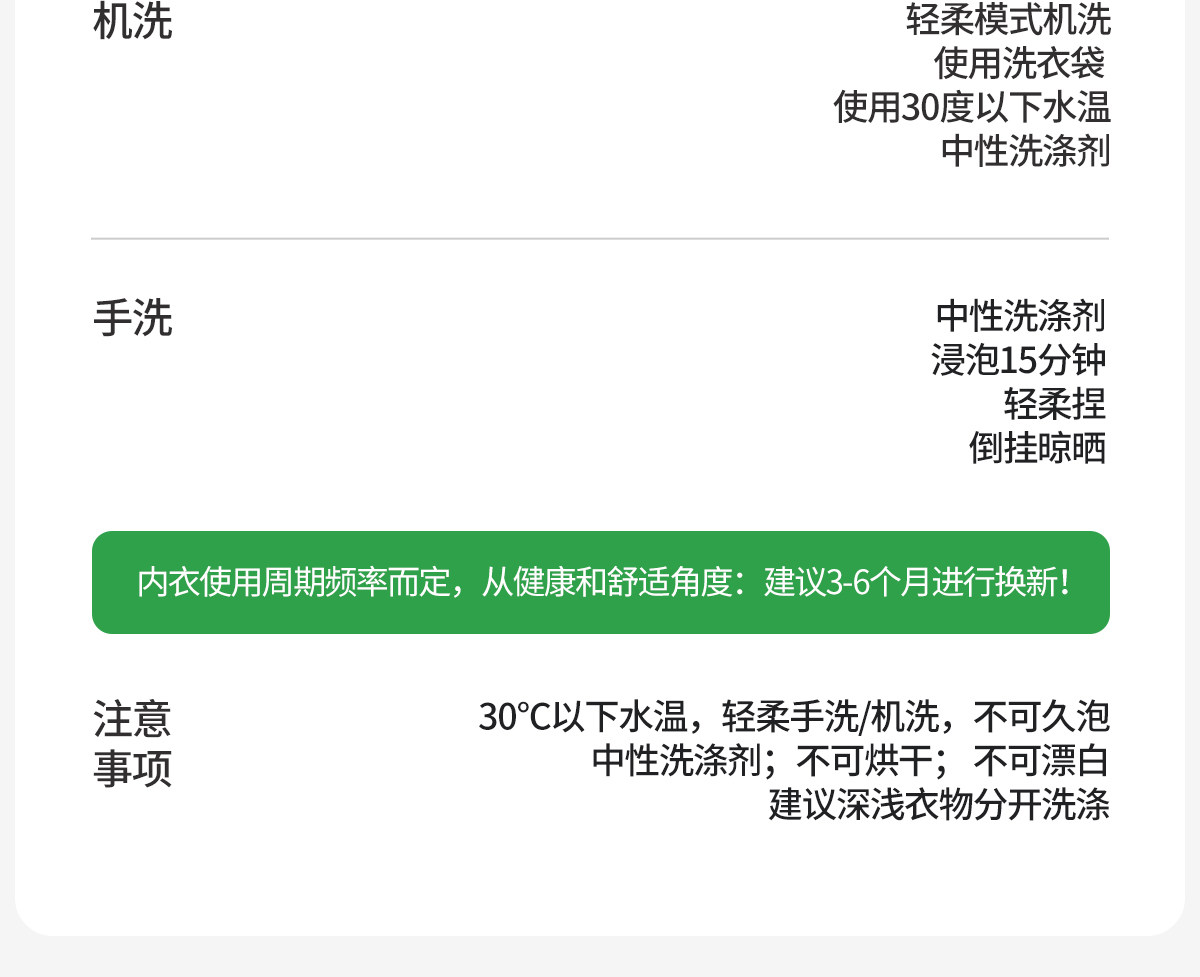 机洗

轻柔模式机洗
使用洗衣袋
使用30度以下水温
中性洗涤剂

手洗

中性洗涤剂
浸泡15分钟
轻柔捏
倒挂晾晒

内衣使用周期频率而定，从健康和舒适角度：建议3-6个月进行换新！

注意事项

30°C以下水温，轻柔手洗/机洗，不可久泡
中性洗涤剂；不可烘干；不可漂白
建议深浅衣物分开洗涤