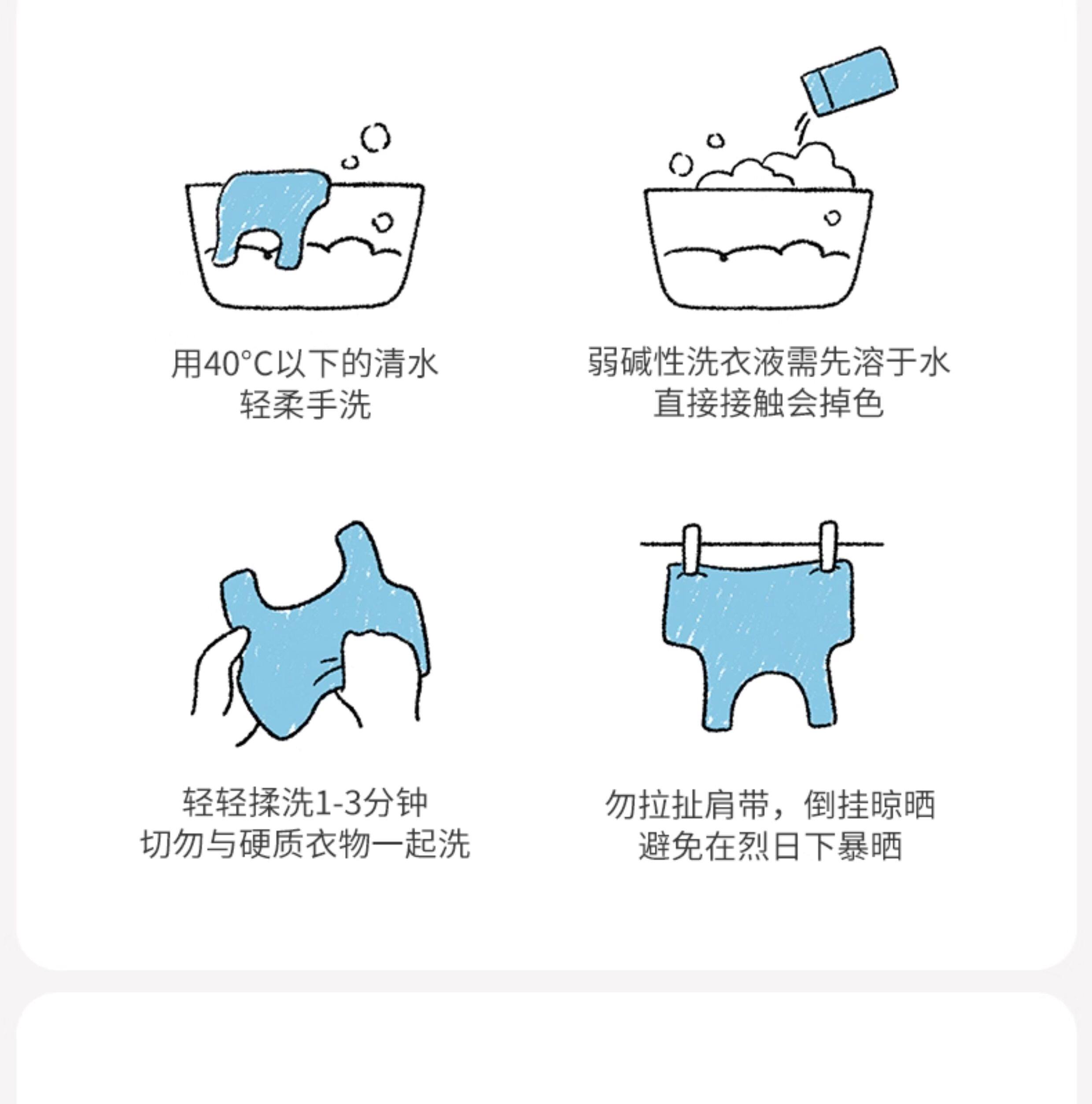 用40°C以下的清水
轻柔手洗

弱碱性洗衣液需先溶于水
直接接触会掉色

轻轻揉洗1-3分钟
切勿与硬质衣物一起洗

勿拉扯肩带，倒挂晾晒
避免在烈日下暴晒