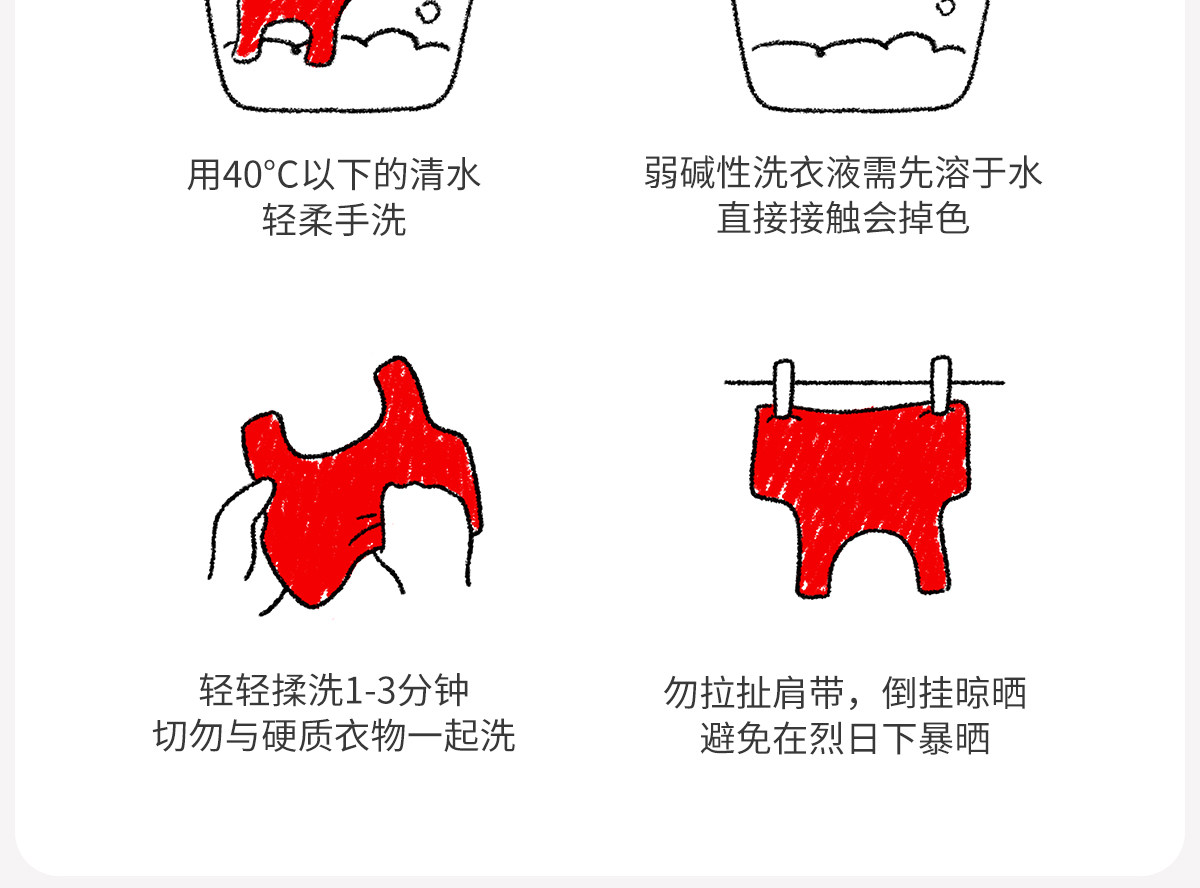 用40°C以下的清水
轻柔手洗

弱碱性洗衣液需先溶于水
直接接触会掉色

轻轻揉洗1-3分钟
切勿与硬质衣物一起洗

勿拉扯肩带，倒挂晾晒
避免在烈日下暴晒