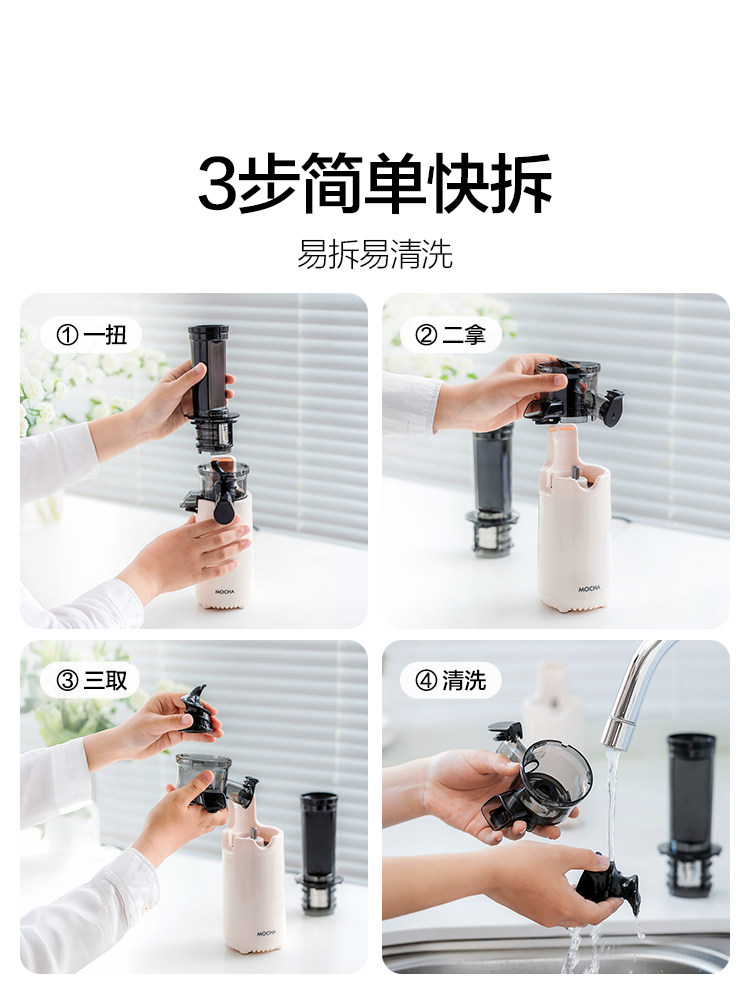 3步简单快拆

易拆易清洗

① 一扭

MOCHA

② 二拿

MOCHA

③ 三取

MOCHA

④ 清洗