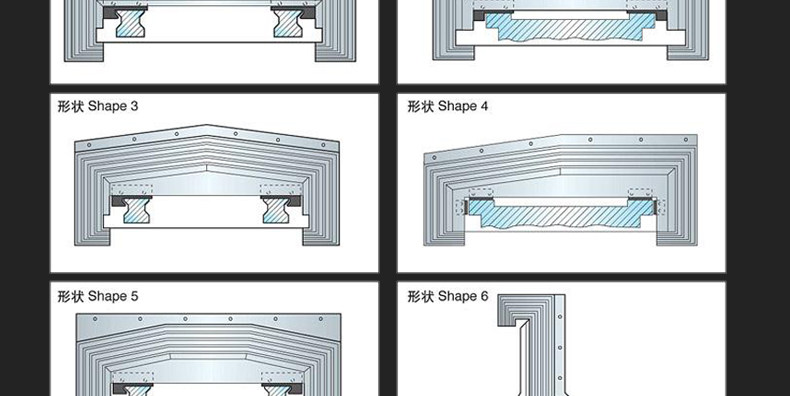 形状 Shape 3

形状 Shape 4

形状 Shape 5

形状 Shape 6