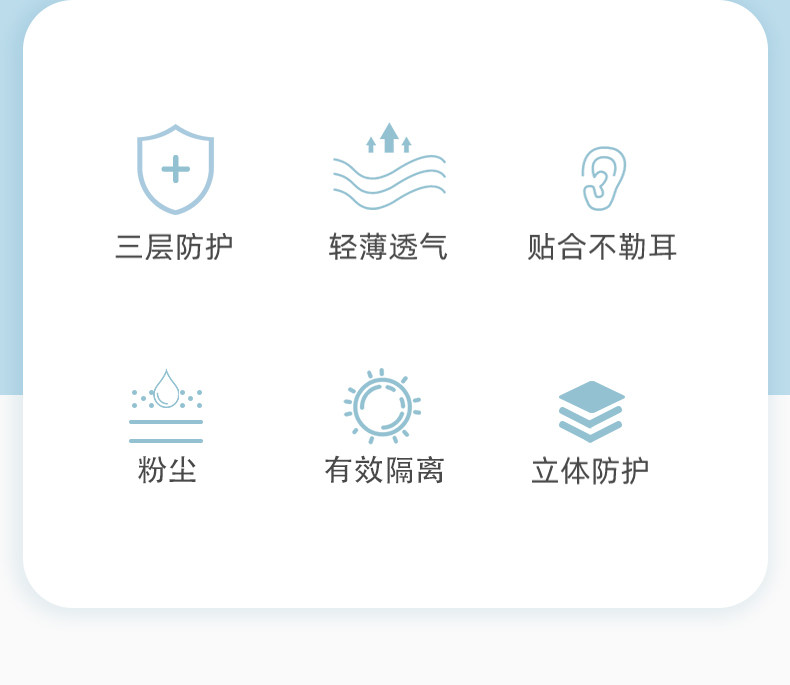 三层防护 轻薄透气 贴合不勒耳

粉尘 有效隔离 立体防护