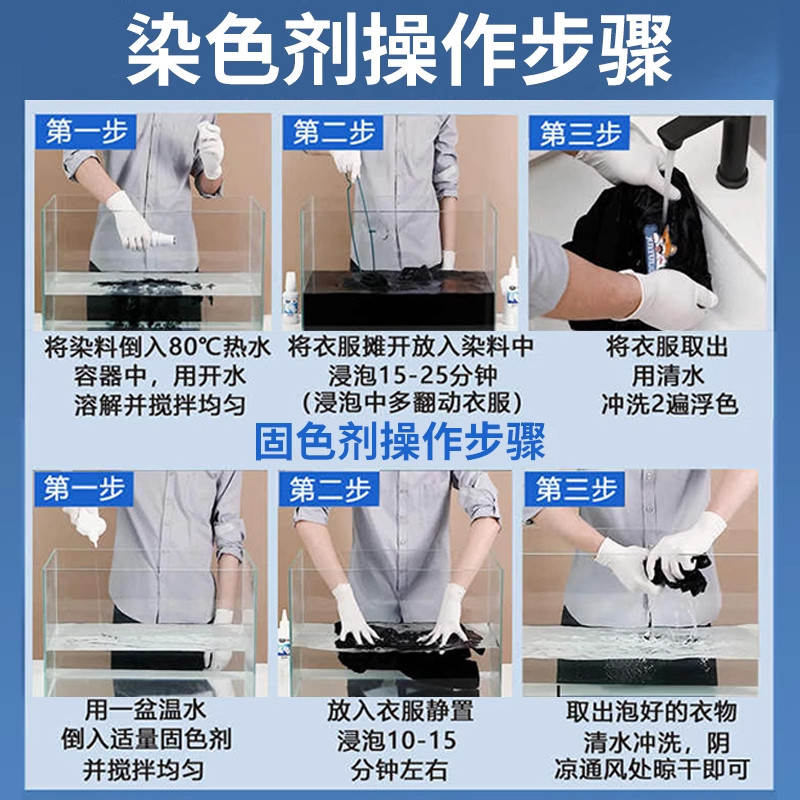 染色剂操作步骤

第一步

将染料倒入80°C热水容器中，用开水溶解并搅拌均匀

第二步

将衣服摊开放入染料中浸泡15-25分钟（浸泡中多翻动衣服）

第三步

将衣服取出用清水冲洗2遍浮色

固色剂操作步骤

第一步

用一盆温水倒入适量固色剂并搅拌均匀

第二步

放入衣服静置浸泡10-15分钟左右

第三步

取出泡好的衣物清水冲洗，阴凉通风处晾干即可