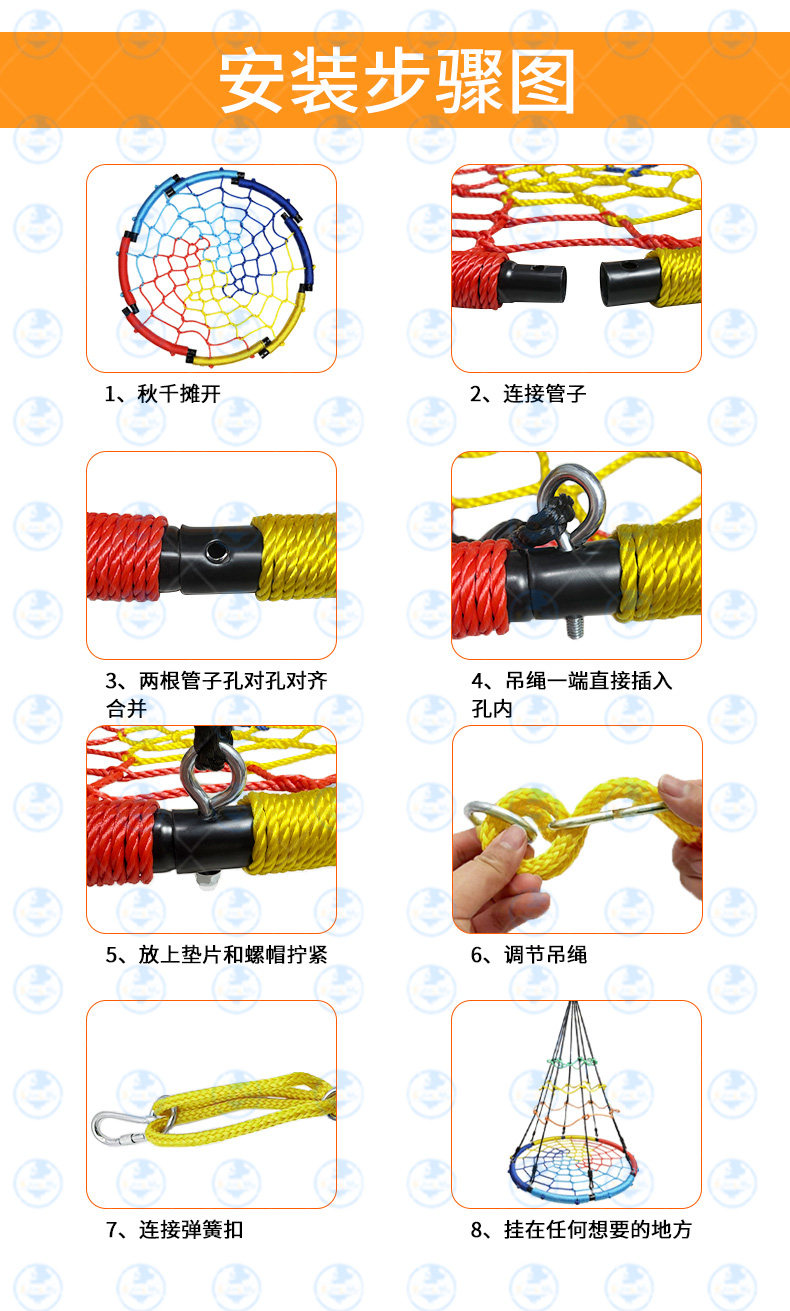 安装步骤图

1、秋千摊开

2、连接管子

3、两根管子孔对孔对齐合并

4、吊绳一端直接插入孔内

5、放上垫片和螺帽拧紧

6、调节吊绳

7、连接弹簧扣

8、挂在任何想要的地方