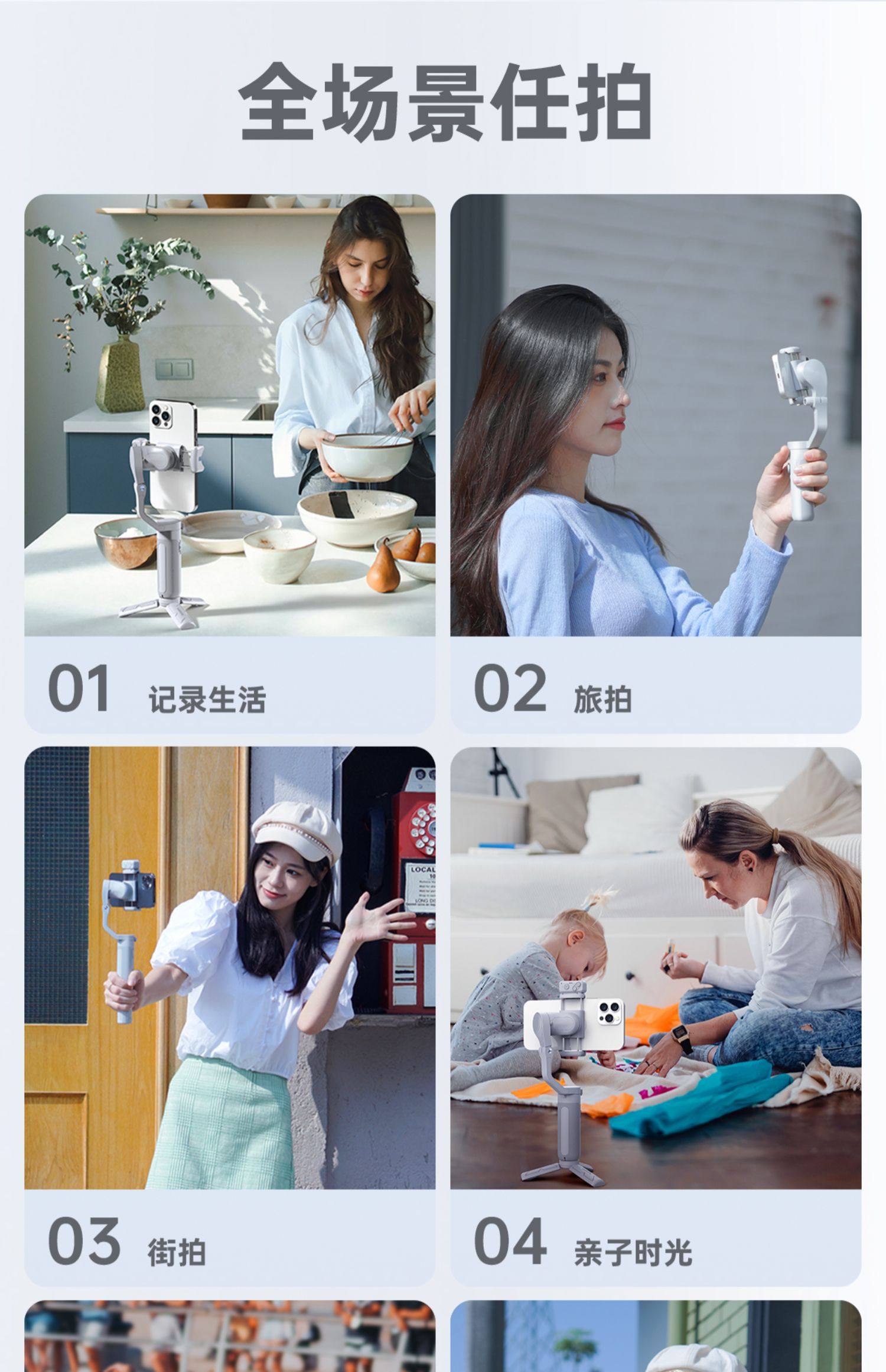 全场景任拍

01 记录生活

02 旅拍

LOCAL

03 街拍

04 亲子时光