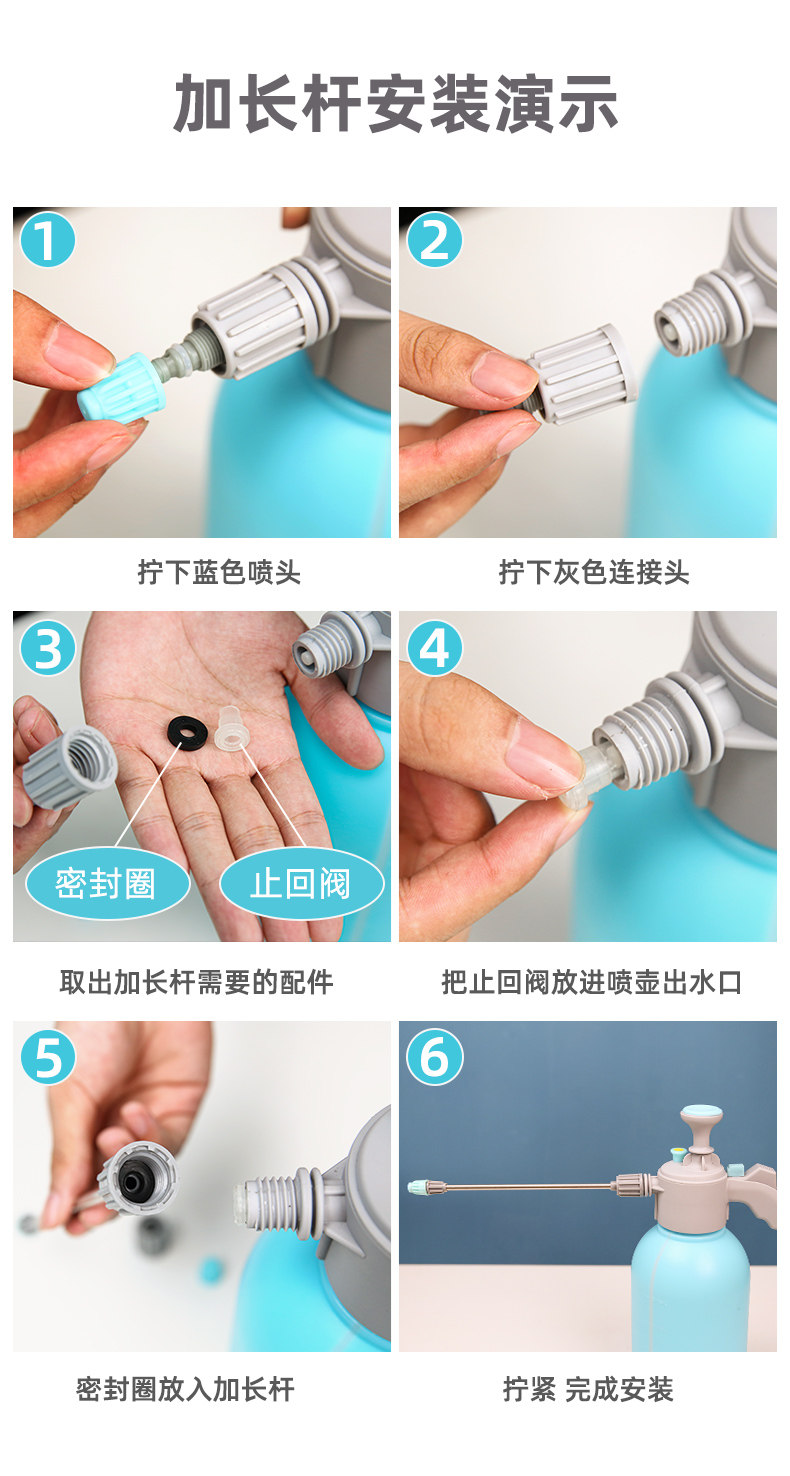 加长杆安装演示

1

拧下蓝色喷头

2

拧下灰色连接头

3

密封圈

止回阀

取出加长杆需要的配件

4

把止回阀放进喷壶出水口

5

密封圈放入加长杆

6

拧紧 完成安装