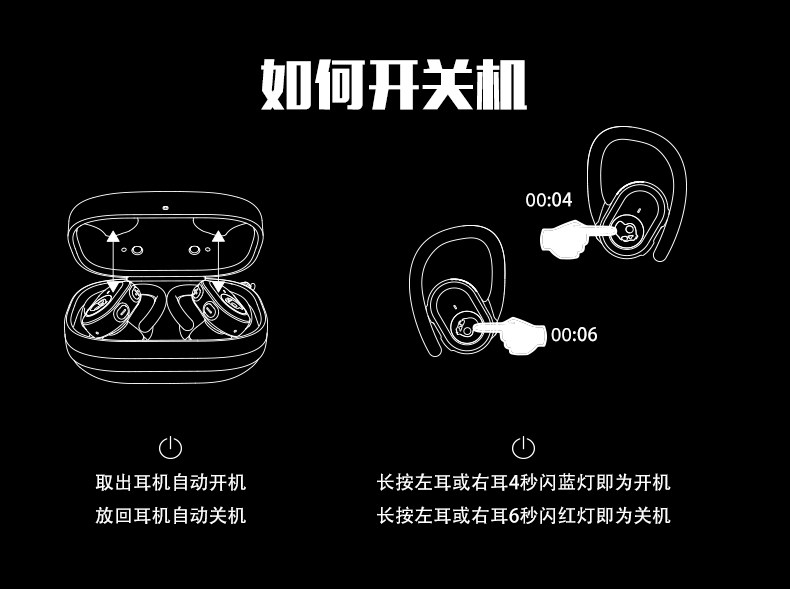 如何开关机

00:04

00:06

取出耳机自动开机
放回耳机自动关机

长按左耳或右耳4秒闪蓝灯即为开机
长按左耳或右耳6秒闪红灯即为关机