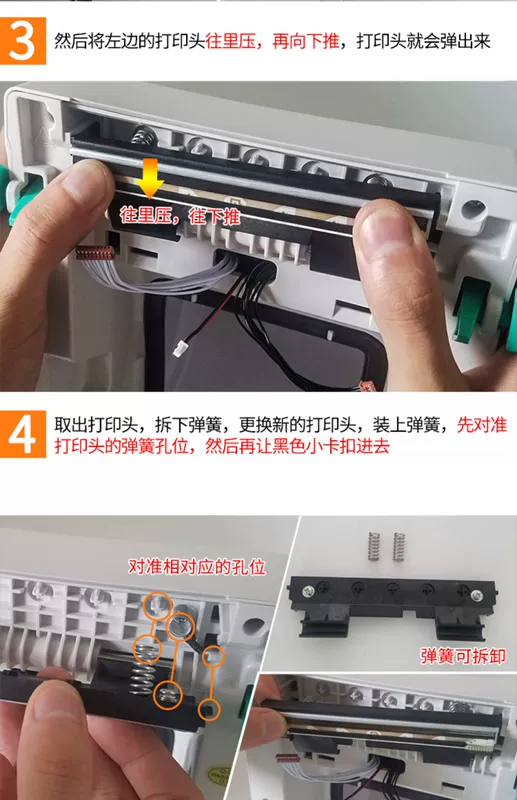 3 然后将左边的打印头往里压，再向下推，打印头就会弹出来

往里压，往下推

4 取出打印头，拆下弹簧，更换新的打印头，装上弹簧，先对准打印头的弹簧孔位，然后再让黑色小卡扣进去

对准相对应的孔位

弹簧可拆卸