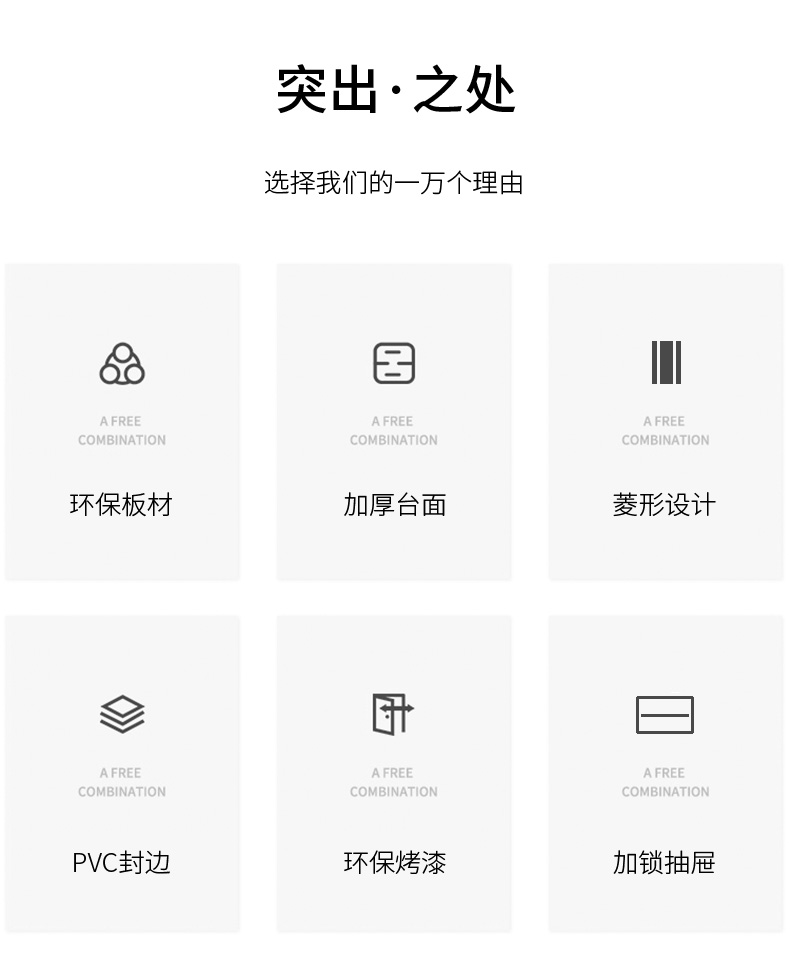 突出·之处

选择我们的一万个理由

A FREE
COMBINATION

环保板材

A FREE
COMBINATION

加厚台面

A FREE
COMBINATION

菱形设计

A FREE
COMBINATION

PVC封边

A FREE
COMBINATION

环保烤漆

A FREE
COMBINATION

加锁抽屉