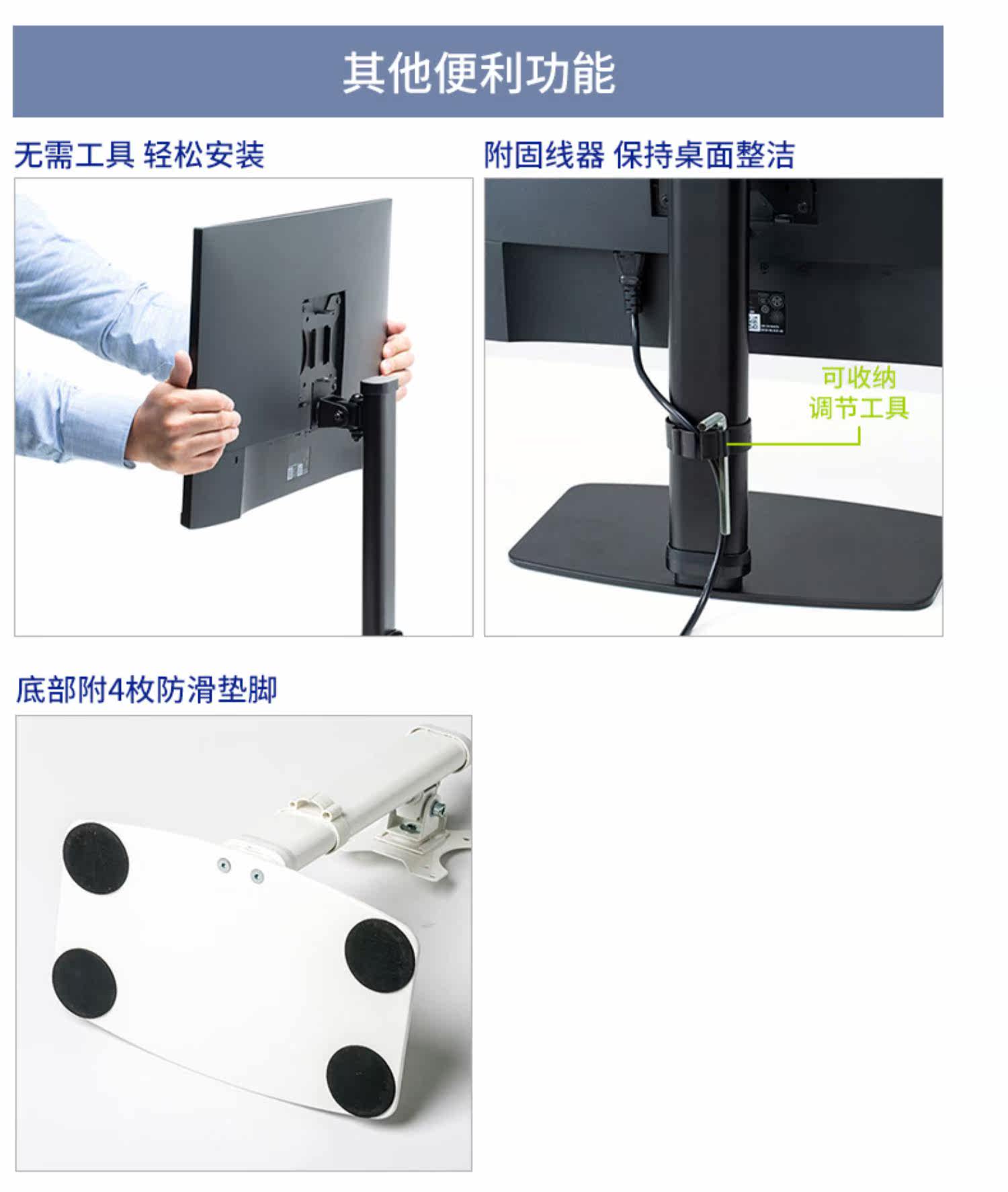 其他便利功能

无需工具 轻松安装

附固线器 保持桌面整洁

可收纳
调节工具

底部附4枚防滑垫脚