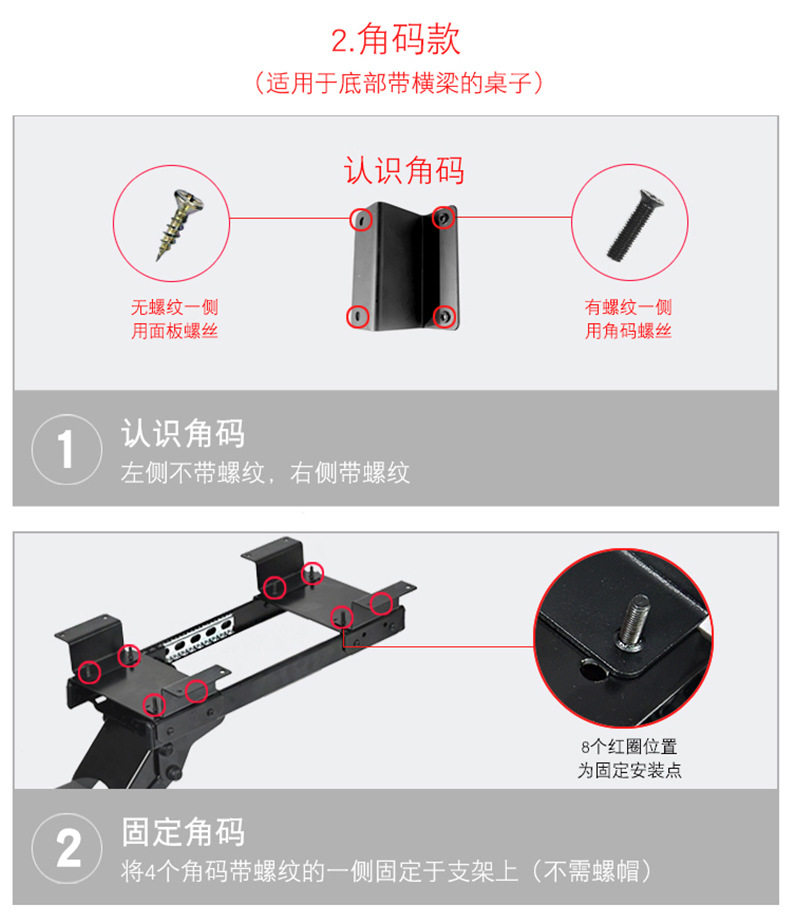 2.角码款

（适用于底部带横梁的桌子）

认识角码

无螺纹一侧
用面板螺丝

有螺纹一侧
用角码螺丝

1 认识角码
左侧不带螺纹，右侧带螺纹

8个红圈位置
为固定安装点

2 固定角码
将4个角码带螺纹的一侧固定于支架上（不需螺帽）