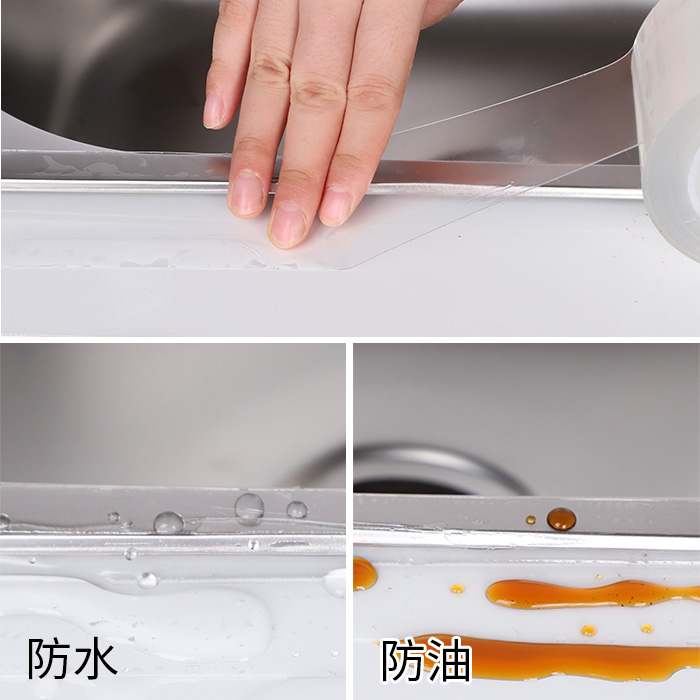 防水

防油