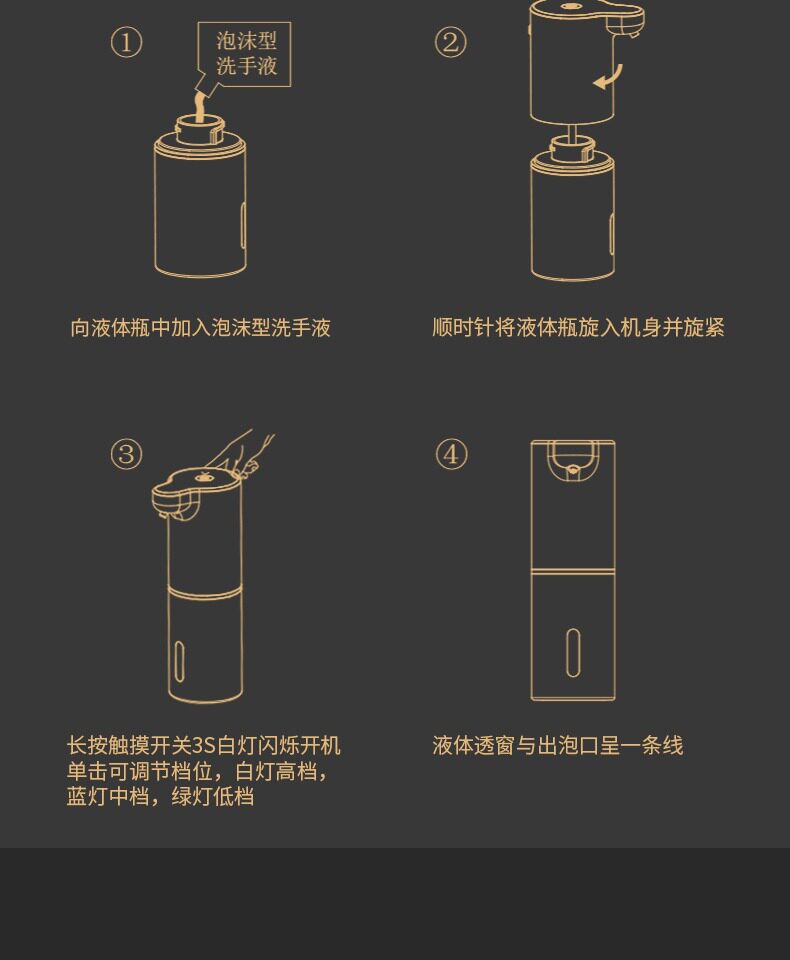 ①

泡沫型
洗手液

向液体瓶中加入泡沫型洗手液

②

顺时针将液体瓶旋入机身并旋紧

③

长按触摸开关3S白灯闪烁开机
单击可调节档位，白灯高档，
蓝灯中档，绿灯低档

④

液体透窗与出泡口呈一条线