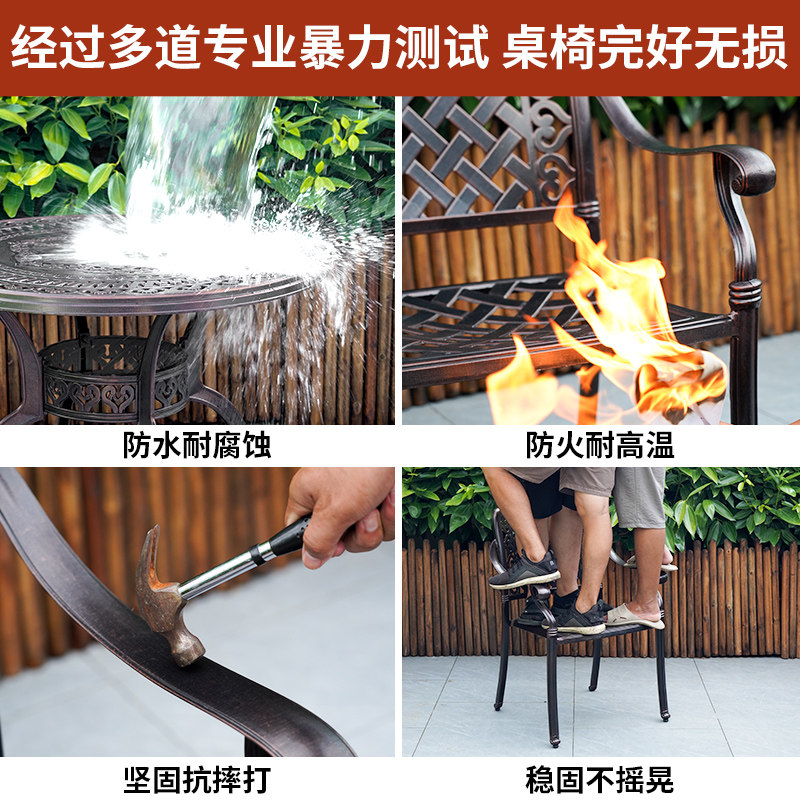 经过多道专业暴力测试 桌椅完好无损

防水耐腐蚀

防火耐高温

坚固抗摔打

稳固不摇晃