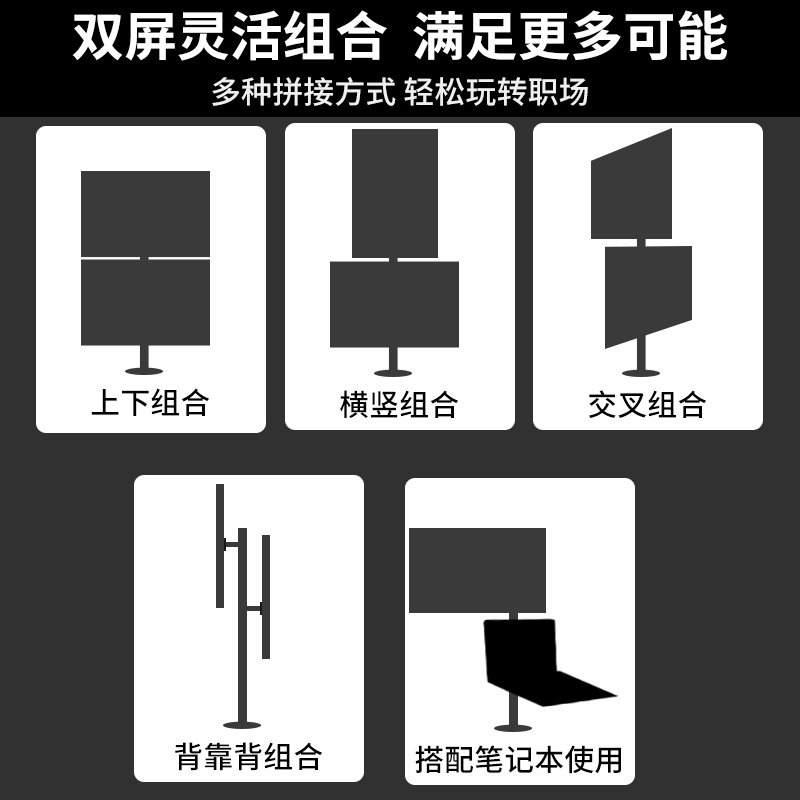 双屏灵活组合 满足更多可能
多种拼接方式 轻松玩转职场

上下组合

横竖组合

交叉组合

背靠背组合

搭配笔记本使用