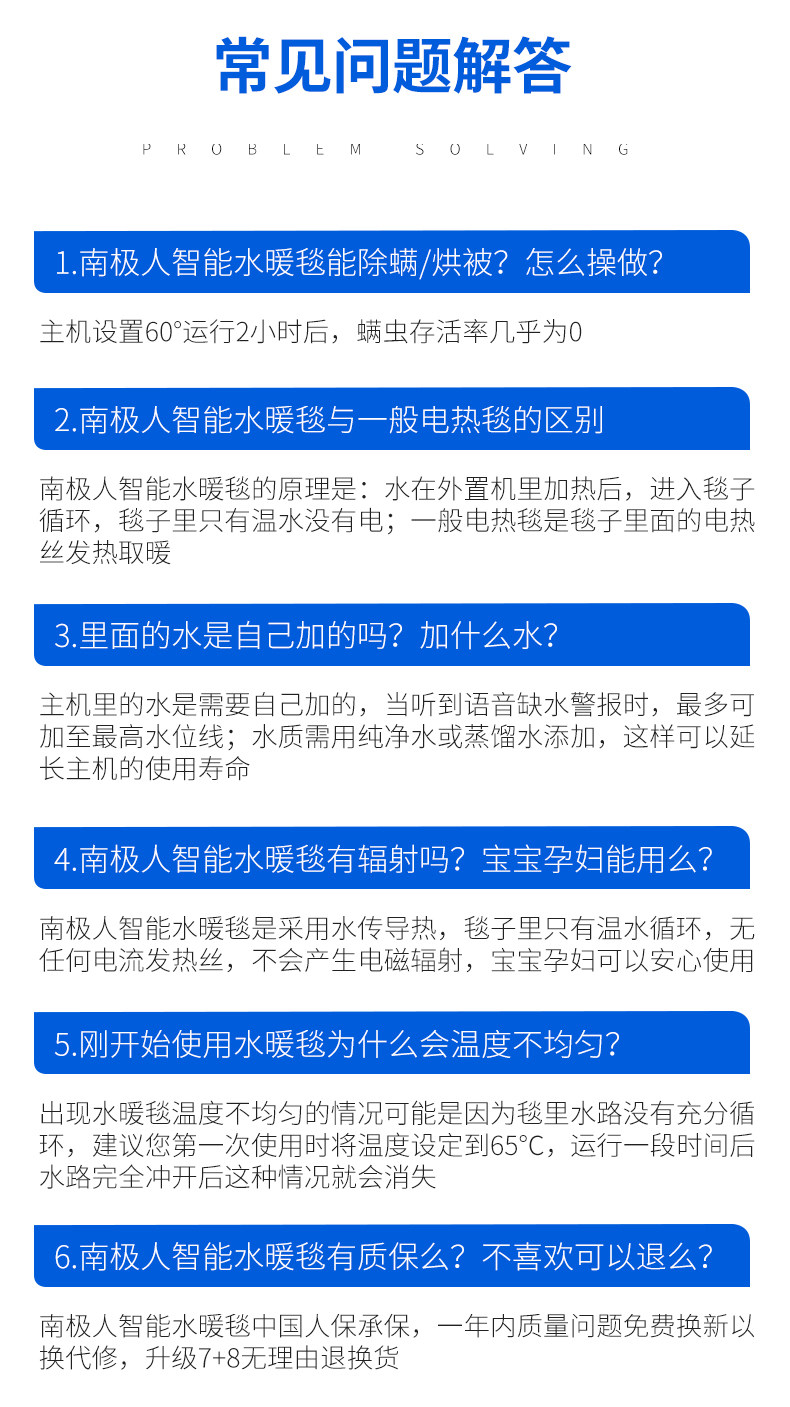 常见问题解答

PROBLEM SOLVING

1.南极人智能水暖毯能除螨/烘被？怎么操做？

主机设置60°运行2小时后，螨虫存活率几乎为0

2.南极人智能水暖毯与一般电热毯的区别

南极人智能水暖毯的原理是：水在外置机里加热后，进入毯子循环，毯子里只有温水没有电；一般电热毯是毯子里面的电热丝发热取暖

3.里面的水是自己加的吗？加什么水？

主机里的水是需要自己加的，当听到语音缺水警报时，最多可加至最高水位线；水质需用纯净水或蒸馏水添加，这样可以延长主机的使用寿命

4.南极人智能水暖毯有辐射吗？宝宝孕妇能用么？

南极人智能水暖毯是采用水传导热，毯子里只有温水循环，无任何电流发热丝，不会产生电磁辐射，宝宝孕妇可以安心使用

5.刚开始使用水暖毯为什么会温度不均匀？

出现水暖毯温度不均匀的情况可能是因为毯里水路没有充分循环，建议您第一次使用时将温度设定到65°C，运行一段时间后水路完全冲开后这种情况就会消失

6.南极人智能水暖毯有质保么？不喜欢可以退么？

南极人智能水暖毯中国人保承保，一年内质量问题免费换新以换代修，升级7+8无理由退换货