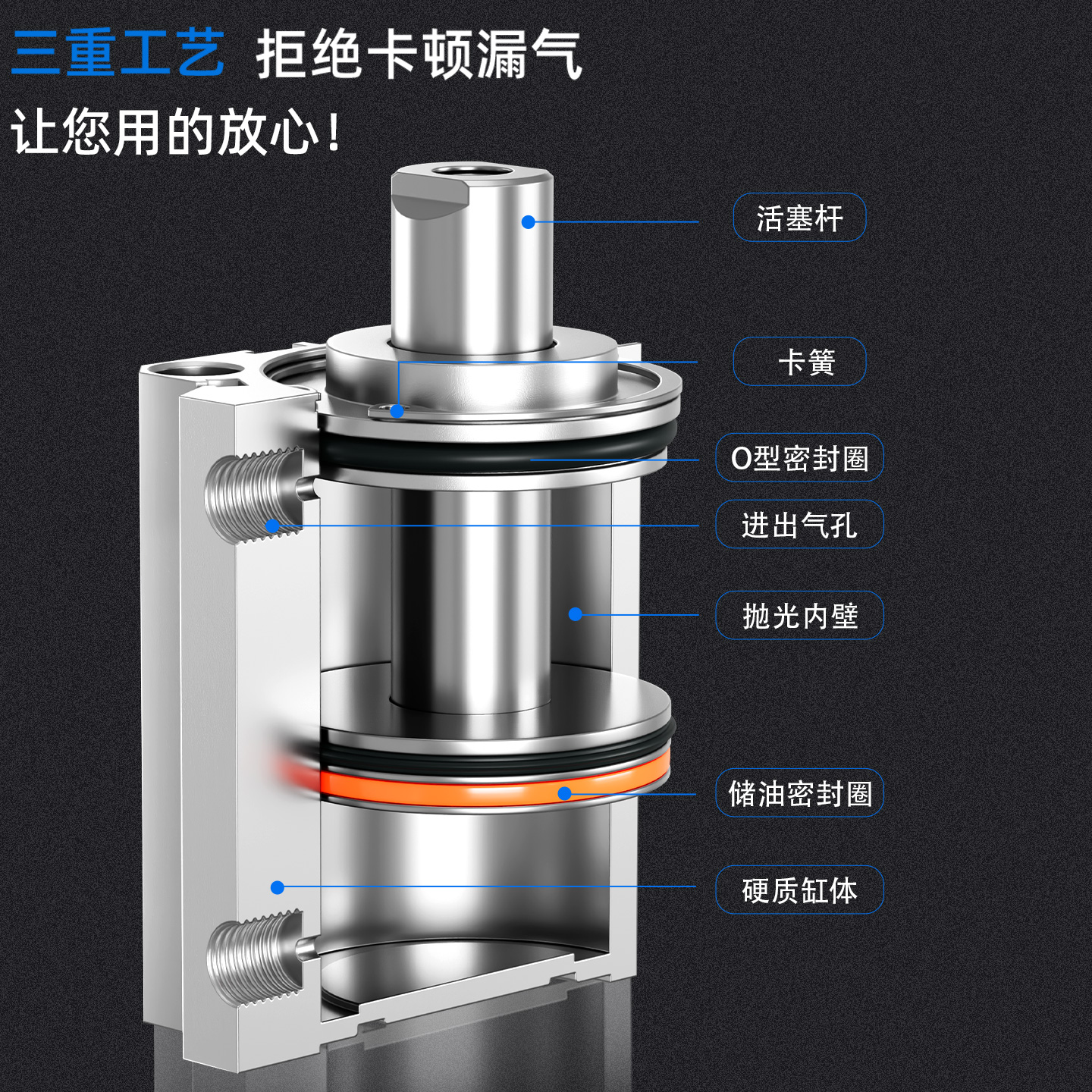 三重工艺 拒绝卡顿漏气
让您用的放心!

活塞杆

卡簧

O型密封圈

进出气孔

抛光内壁

储油密封圈

硬质缸体