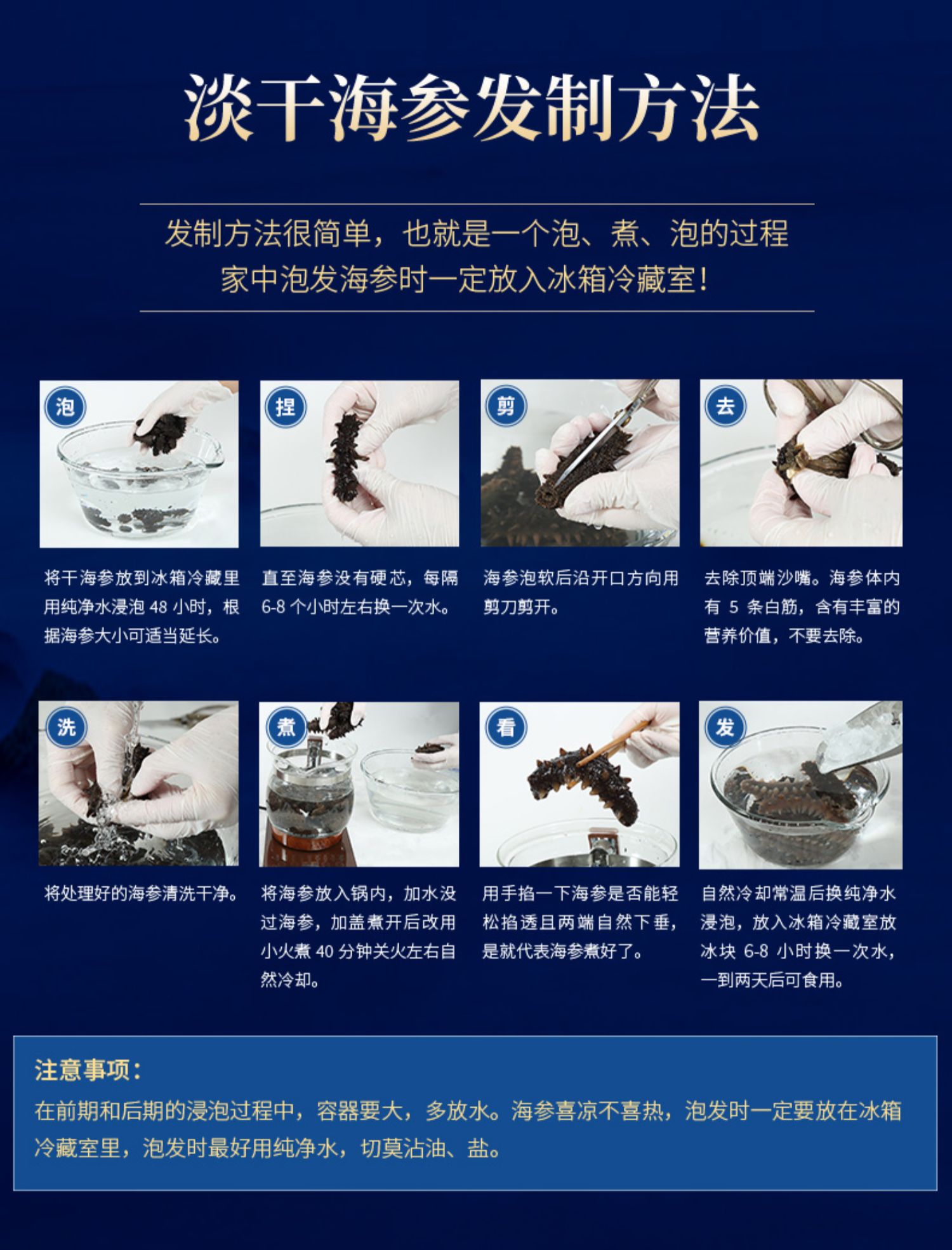 淡干海参发制方法

发制方法很简单，也就是一个泡、煮、泡的过程
家中泡发海参时一定放入冰箱冷藏室！

泡

将干海参放到冰箱冷藏里用纯净水浸泡 48 小时，根据海参大小可适当延长。

捏

直至海参没有硬芯，每隔 6-8 个小时左右换一次水。

剪

海参泡软后沿开口方向用剪刀剪开。

去

去除顶端沙嘴。海参体内有 5 条白筋，含有丰富的营养价值，不要去除。

洗

将处理好的海参清洗干净。

煮

将海参放入锅内，加水没过海参，加盖煮开后改用小火煮 40 分钟关火左右自然冷却。

看

用手掐一下海参是否能轻松掐透且两端自然下垂，是就代表海参煮好了。

发

自然冷却常温后换纯净水浸泡，放入冰箱冷藏室放冰块 6-8 小时换一次水，一到两天后可食用。

注意事项：
在前期和后期的浸泡过程中，容器要大，多放水。海参喜凉不喜热，泡发时一定要放在冰箱冷藏室里，泡发时最好用纯净水，切莫沾油、盐。