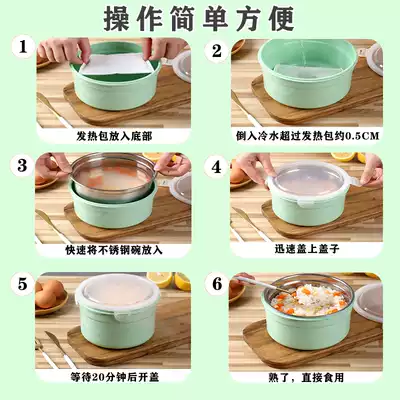 操作简单方便

1
发热包放入底部

2
倒入冷水超过发热包约0.5CM

3
快速将不锈钢碗放入

4
迅速盖上盖子

5
等待20分钟后开盖

6
熟了，直接食用