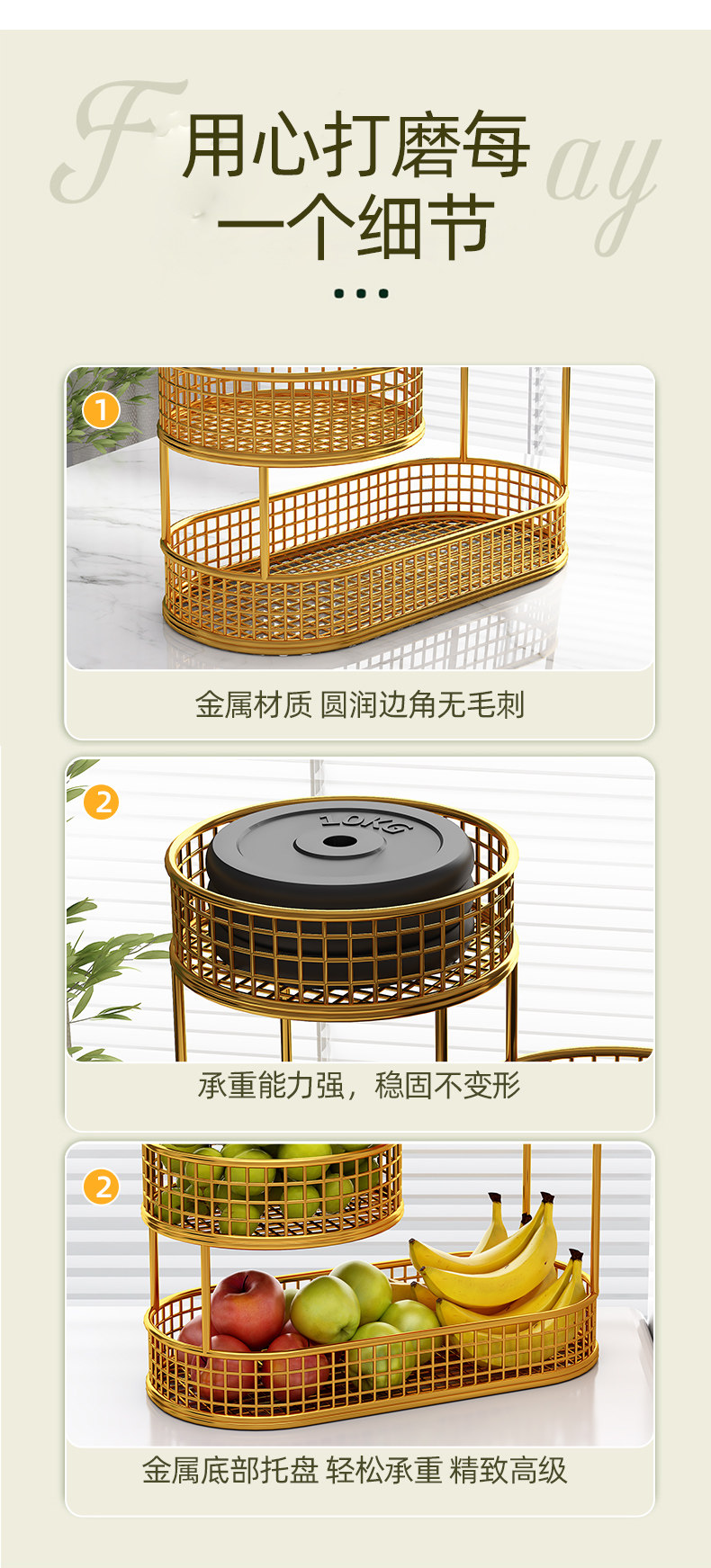 F ay

用心打磨每一个细节

1

金属材质 圆润边角无毛刺

2

10KG

承重能力强，稳固不变形

2

金属底部托盘 轻松承重 精致高级