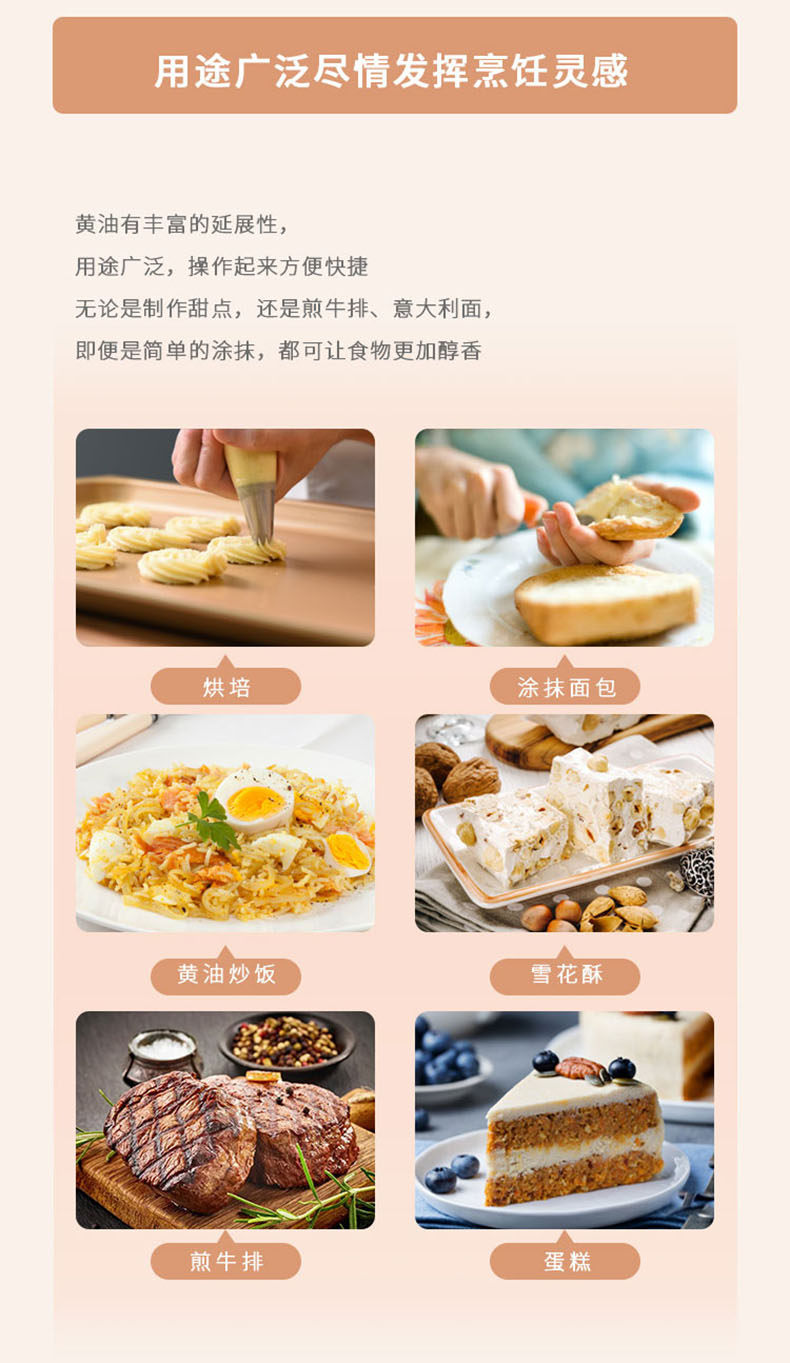 用途广泛尽情发挥烹饪灵感

黄油有丰富的延展性，
用途广泛，操作起来方便快捷
无论是制作甜点，还是煎牛排、意大利面，
即便是简单的涂抹，都可让食物更加醇香

烘培

涂抹面包

黄油炒饭

雪花酥

煎牛排

蛋糕