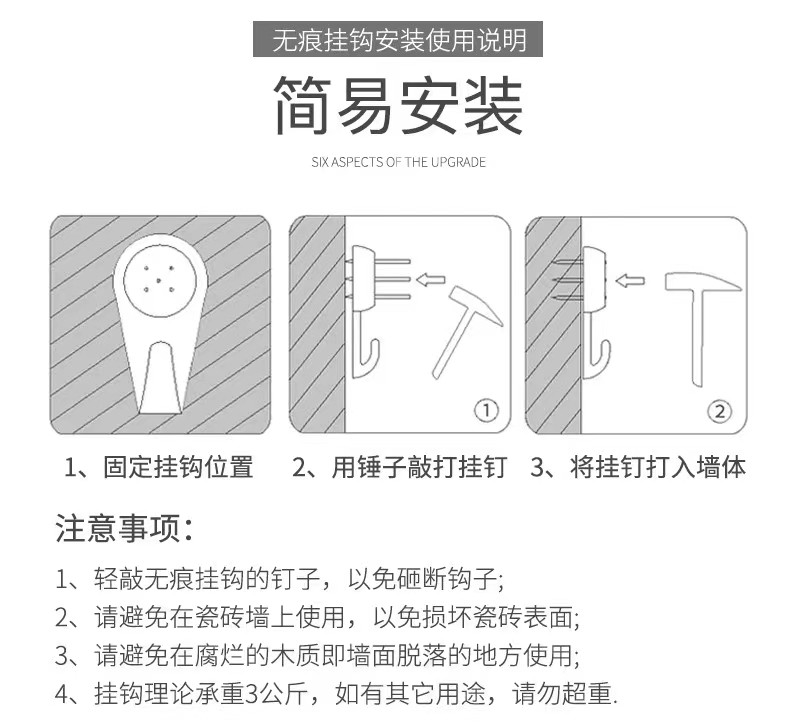 无痕挂钩安装使用说明

简易安装

SIX ASPECTS OF THE UPGRADE

①

②

1、固定挂钩位置　2、用锤子敲打挂钉　3、将挂钉打入墙体

注意事项：

1、轻敲无痕挂钩的钉子，以免砸断钩子;
2、请避免在瓷砖墙上使用，以免损坏瓷砖表面;
3、请避免在腐烂的木质即墙面脱落的地方使用;
4、挂钩理论承重3公斤，如有其它用途，请勿超重.