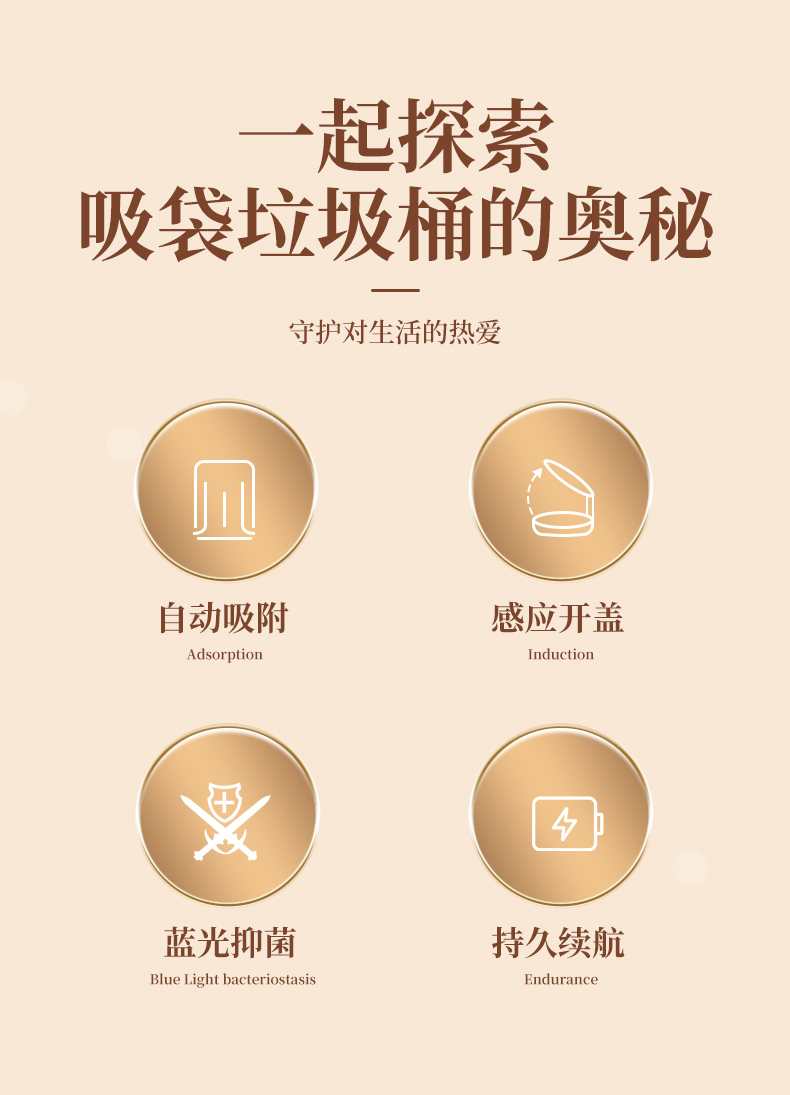 一起探索
吸袋垃圾桶的奥秘

守护对生活的热爱

自动吸附
Adsorption

感应开盖
Induction

蓝光抑菌
Blue Light bacteriostasis

持久续航
Endurance