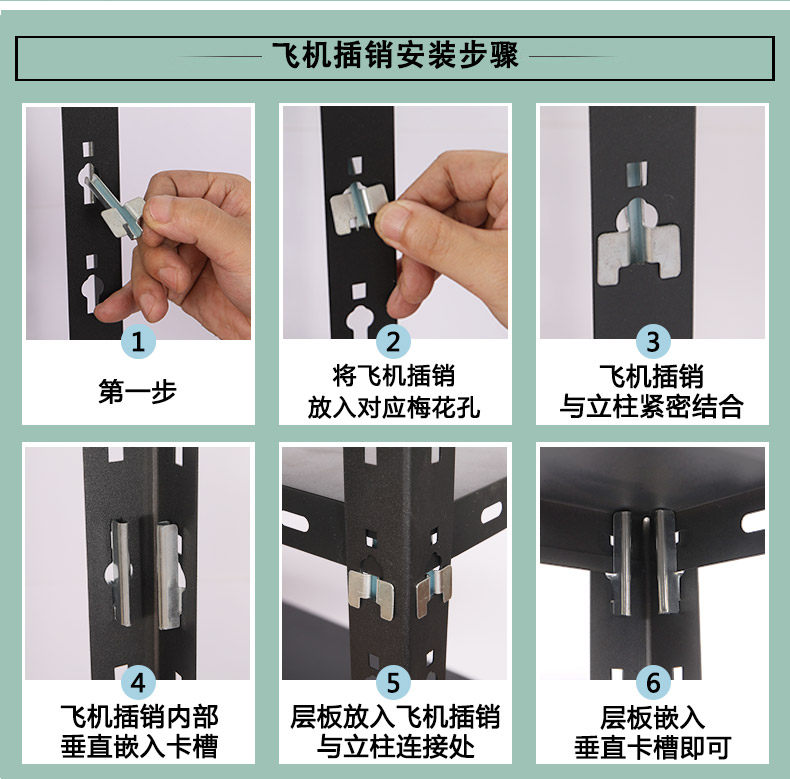 飞机插销安装步骤

1
第一步

2
将飞机插销
放入对应梅花孔

3
飞机插销
与立柱紧密结合

4
飞机插销内部
垂直嵌入卡槽

5
层板放入飞机插销
与立柱连接处

6
层板嵌入
垂直卡槽即可