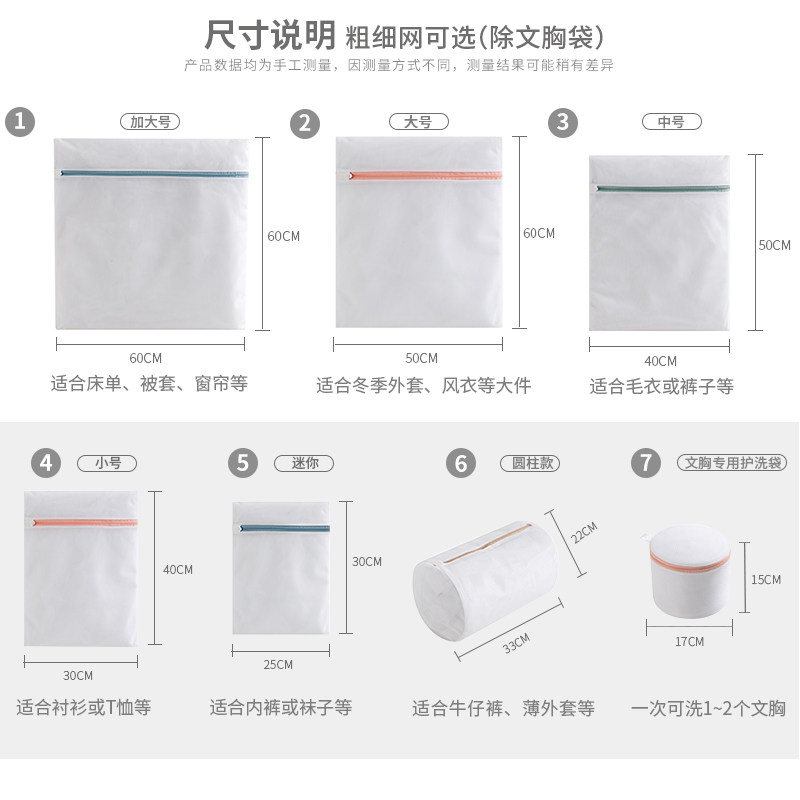 尺寸说明 粗细网可选(除文胸袋)
产品数据均为手工测量，因测量方式不同，测量结果可能稍有差异

1 加大号
60CM
60CM
适合床单、被套、窗帘等

2 大号
60CM
50CM
适合冬季外套、风衣等大件

3 中号
50CM
40CM
适合毛衣或裤子等

4 小号
40CM
30CM
适合衬衫或T恤等

5 迷你
30CM
25CM
适合内裤或袜子等

6 圆柱款
22CM
33CM
适合牛仔裤、薄外套等

7 文胸专用护洗袋
15CM
17CM
一次可洗1~2个文胸