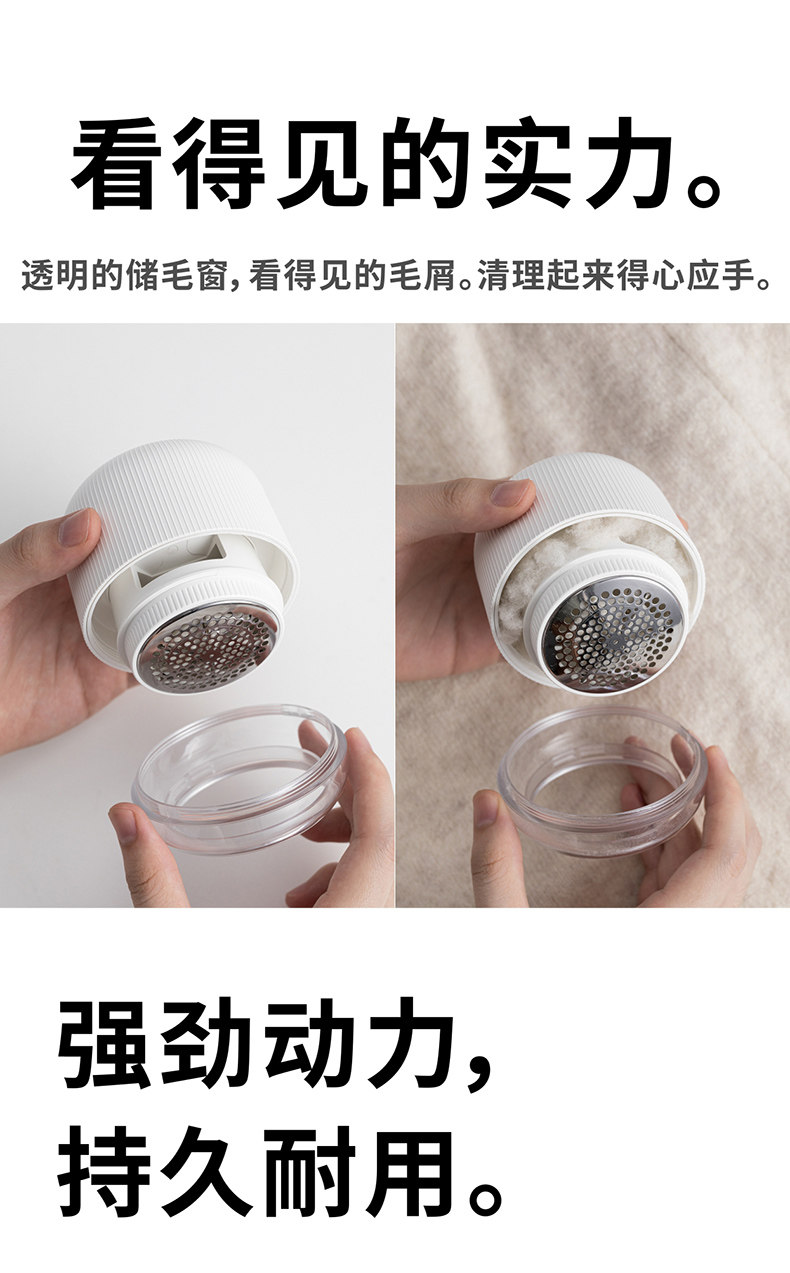 看得见的实力。

透明的储毛窗，看得见的毛屑。清理起来得心应手。

强劲动力，
持久耐用。