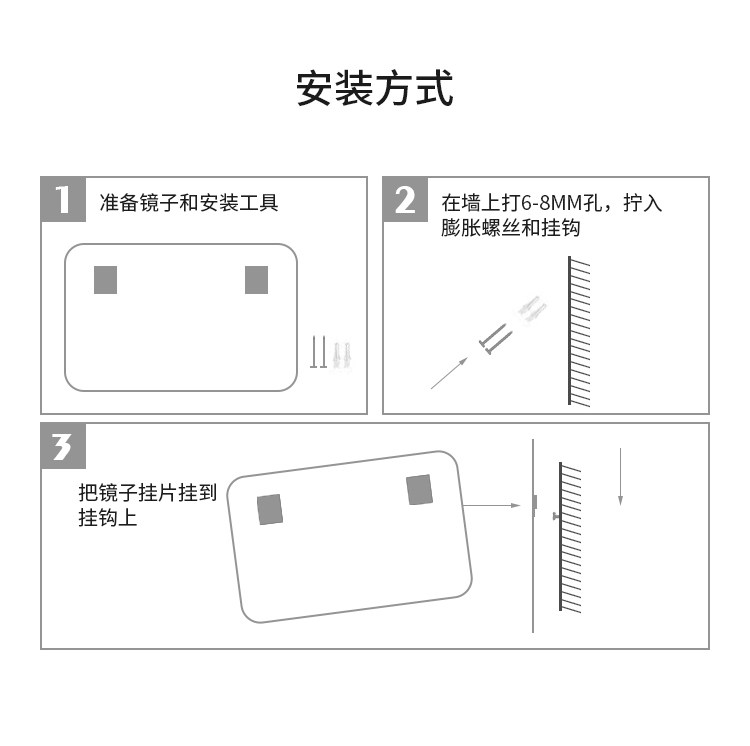 安装方式

1
准备镜子和安装工具

2
在墙上打6-8MM孔，拧入膨胀螺丝和挂钩

3
把镜子挂片挂到挂钩上