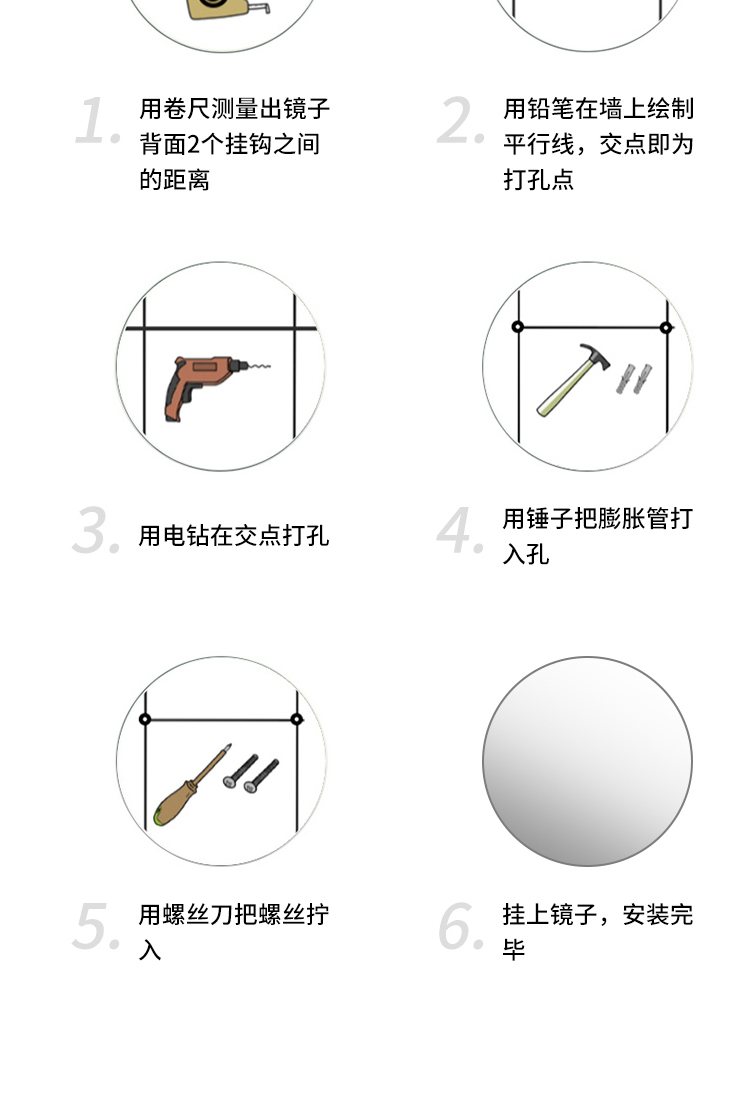 1. 用卷尺测量出镜子背面2个挂钩之间的距离

2. 用铅笔在墙上绘制平行线，交点即为打孔点

3. 用电钻在交点打孔

4. 用锤子把膨胀管打入孔

5. 用螺丝刀把螺丝拧入

6. 挂上镜子，安装完毕