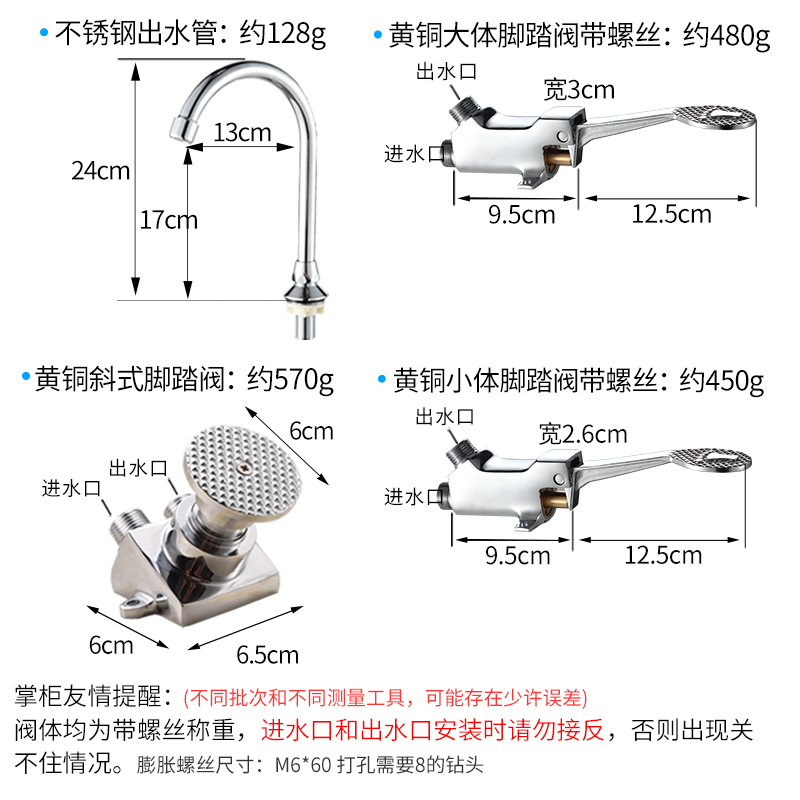 • 不锈钢出水管：约128g

24cm
13cm
17cm

• 黄铜大体脚踏阀带螺丝：约480g

出水口
宽3cm
进水口
9.5cm
12.5cm

• 黄铜斜式脚踏阀：约570g

6cm
出水口
进水口
6cm
6.5cm

• 黄铜小体脚踏阀带螺丝：约450g

出水口
宽2.6cm
进水口
9.5cm
12.5cm

掌柜友情提醒：(不同批次和不同测量工具，可能存在少许误差)
阀体均为带螺丝称重，进水口和出水口安装时请勿接反，否则出现关不住情况。膨胀螺丝尺寸：M6*60 打孔需要8的钻头