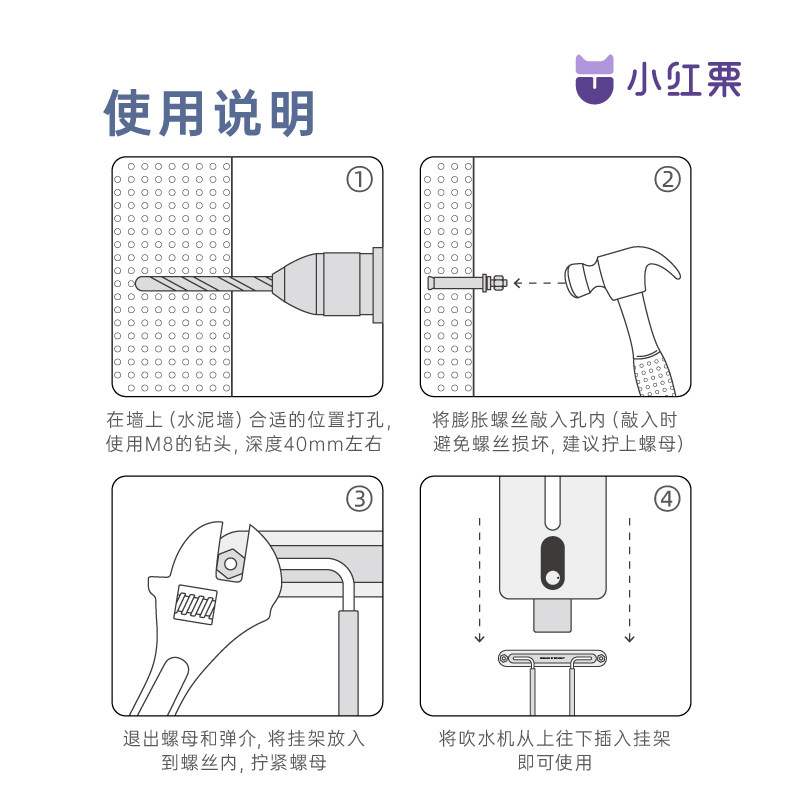 小红栗

使用说明

①

在墙上（水泥墙）合适的位置打孔，使用M8的钻头，深度40mm左右

②

将膨胀螺丝敲入孔内（敲入时避免螺丝损坏，建议拧上螺母）

③

退出螺母和弹介，将挂架放入到螺丝内，拧紧螺母

④

将吹水机从上往下插入挂架即可使用