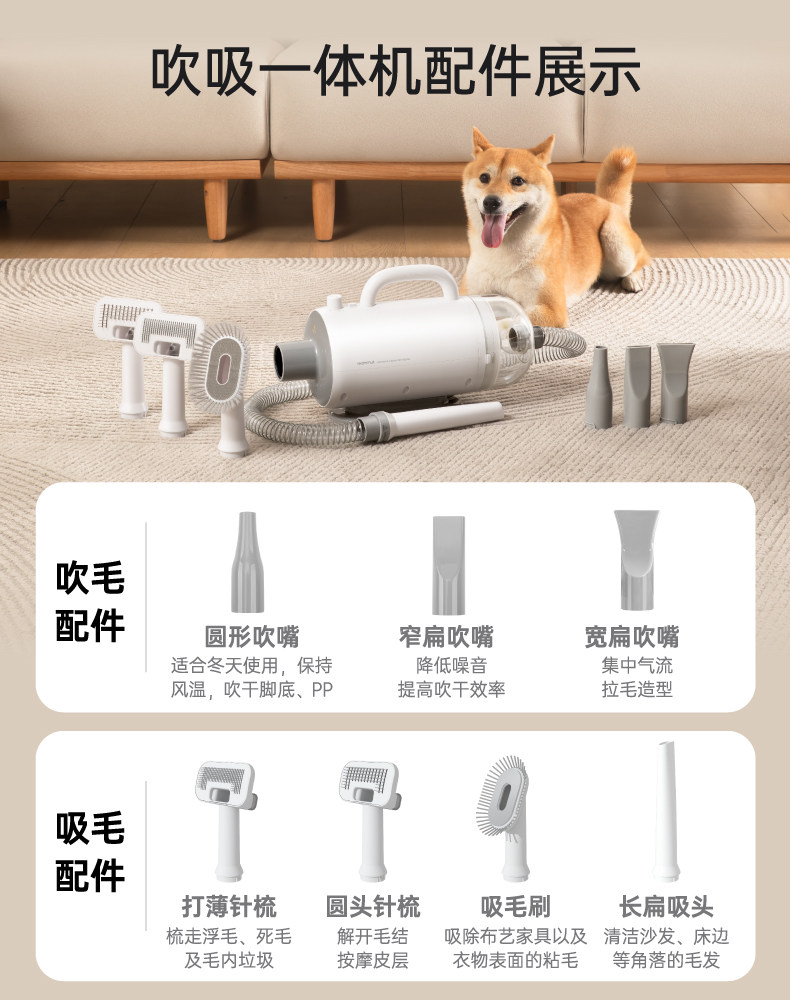 吹吸一体机配件展示

吹毛配件

圆形吹嘴
适合冬天使用，保持风温，吹干脚底、PP

窄扁吹嘴
降低噪音
提高吹干效率

宽扁吹嘴
集中气流
拉毛造型

吸毛配件

打薄针梳
梳走浮毛、死毛及毛内垃圾

圆头针梳
解开毛结
按摩皮层

吸毛刷
吸除布艺家具以及衣物表面的粘毛

长扁吸头
清洁沙发、床边等角落的毛发