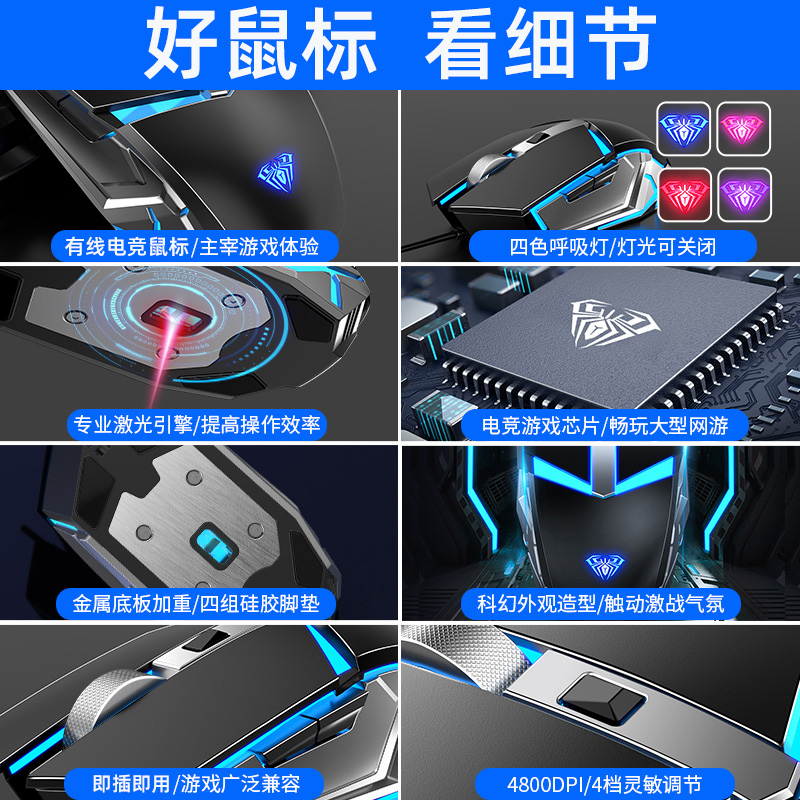 好鼠标 看细节

有线电竞鼠标/主宰游戏体验

四色呼吸灯/灯光可关闭

专业激光引擎/提高操作效率

电竞游戏芯片/畅玩大型网游

金属底板加重/四组硅胶脚垫

科幻外观造型/触动激战气氛

即插即用/游戏广泛兼容

4800DPI/4档灵敏调节