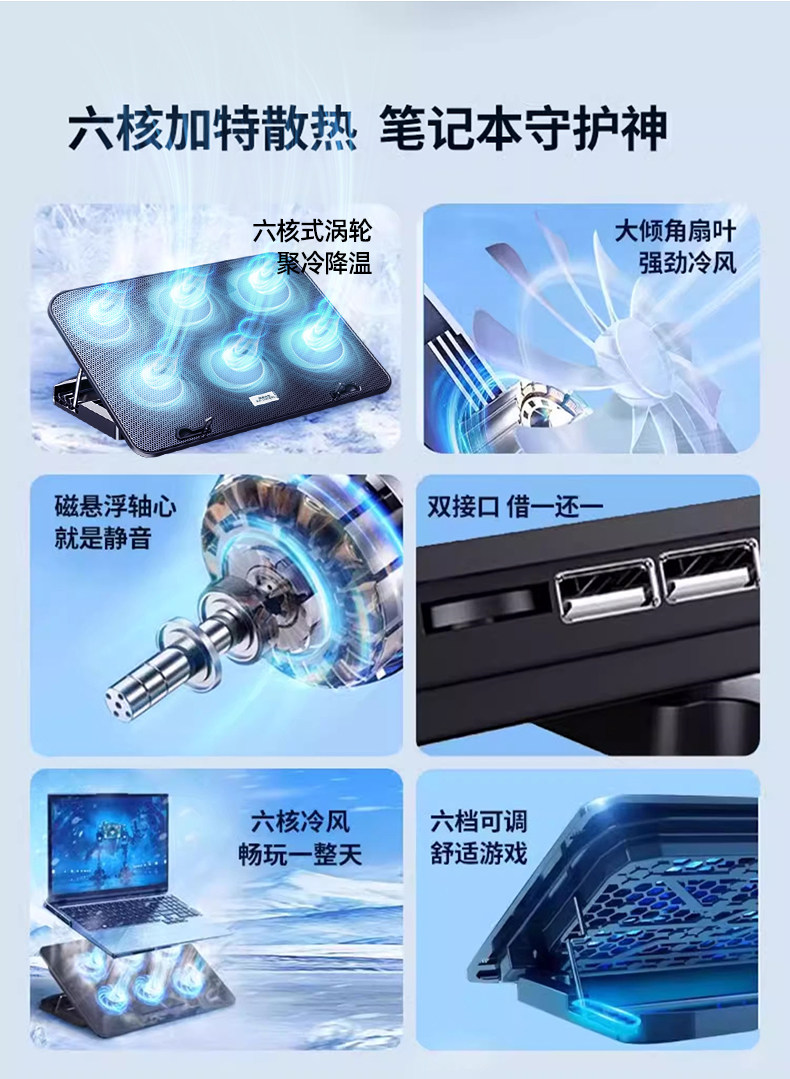 六核加特散热 笔记本守护神

六核式涡轮
聚冷降温

大倾角扇叶
强劲冷风

磁悬浮轴心
就是静音

双接口 借一还一

六核冷风
畅玩一整天

六档可调
舒适游戏