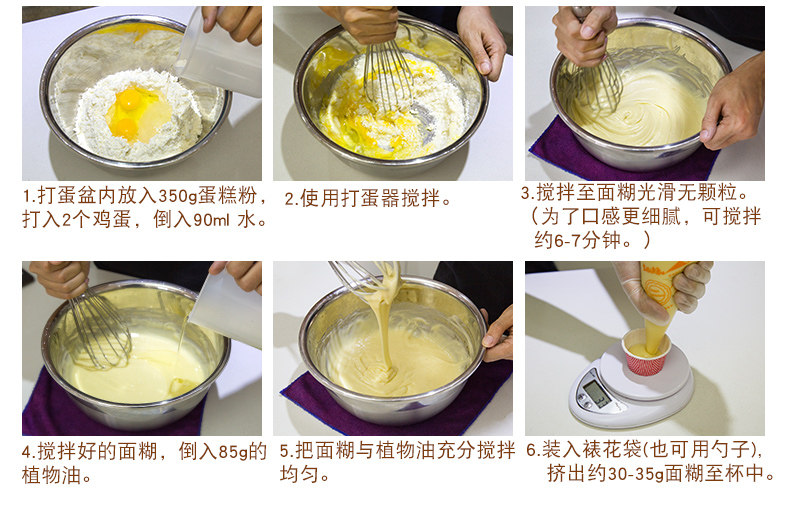 1.打蛋盆内放入350g蛋糕粉，打入2个鸡蛋，倒入90ml 水。

2.使用打蛋器搅拌。

3.搅拌至面糊光滑无颗粒。（为了口感更细腻，可搅拌约6-7分钟。）

4.搅拌好的面糊，倒入85g的植物油。

5.把面糊与植物油充分搅拌均匀。

6.装入裱花袋(也可用勺子)，挤出约30-35g面糊至杯中。