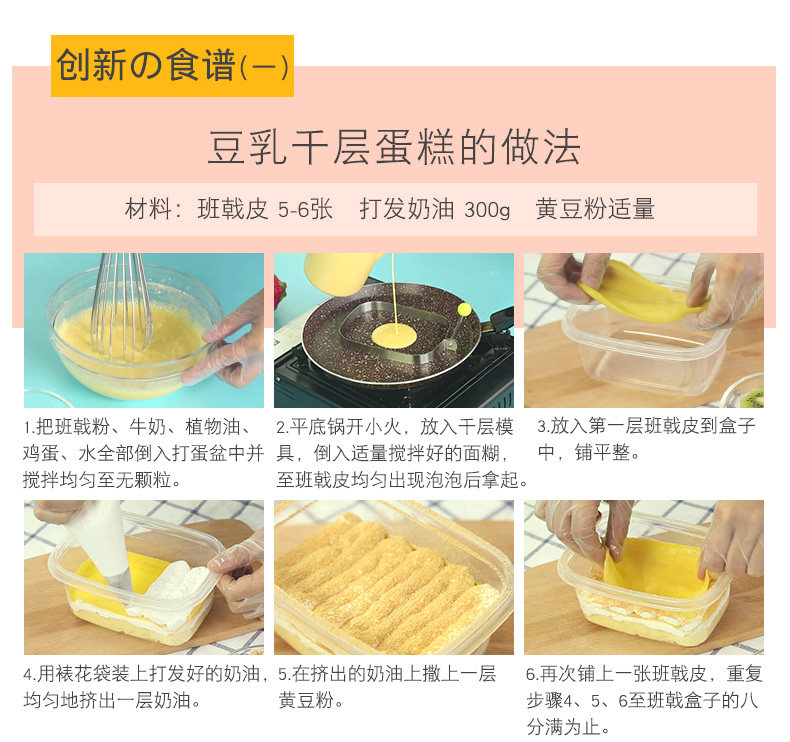 创新の食谱(一)

豆乳千层蛋糕的做法

材料：班戟皮 5-6张　打发奶油 300g　黄豆粉适量

1.把班戟粉、牛奶、植物油、鸡蛋、水全部倒入打蛋盆中并搅拌均匀至无颗粒。

2.平底锅开小火，放入千层模具，倒入适量搅拌好的面糊，至班戟皮均匀出现泡泡后拿起。

3.放入第一层班戟皮到盒子中，铺平整。

4.用裱花袋装上打发好的奶油，均匀地挤出一层奶油。

5.在挤出的奶油上撒上一层黄豆粉。

6.再次铺上一张班戟皮，重复步骤4、5、6至班戟盒子的八分满为止。